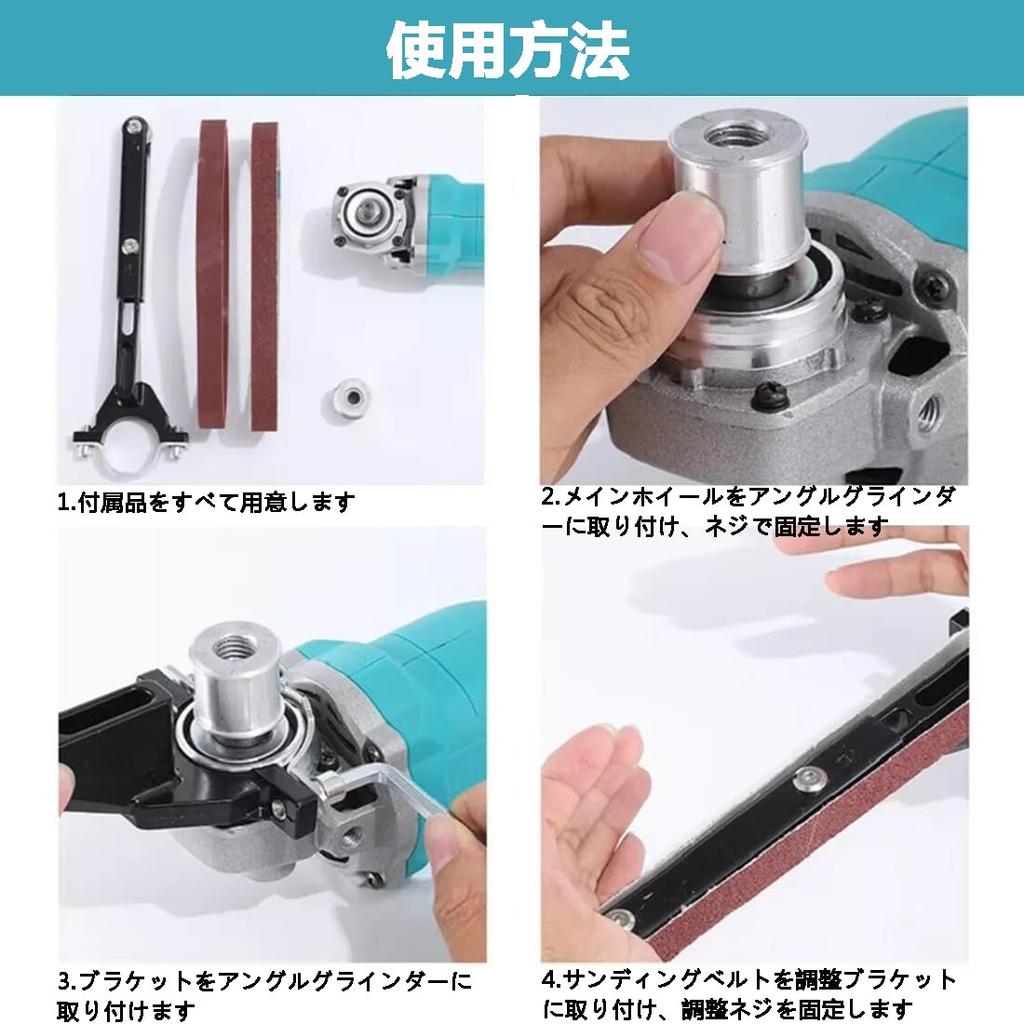 使用方法

1.付属品をすべて用意します

2.メインホイールをアングルグラインダーに取り付け、ネジで固定します

3.ブラケットをアングルグラインダーに取り付けます

4.サンディングベルトを調整ブラケットに取り付け、調整ネジを固定します