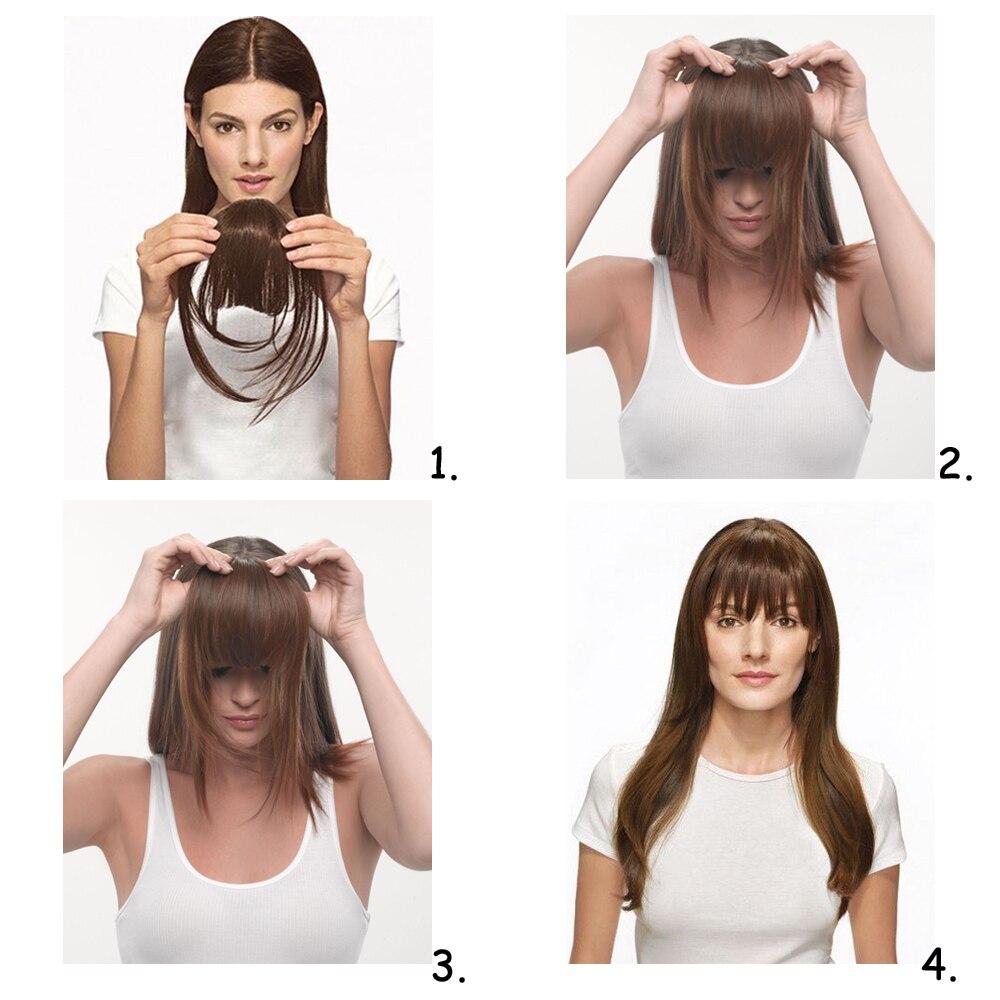 1.

2.

3.

4.