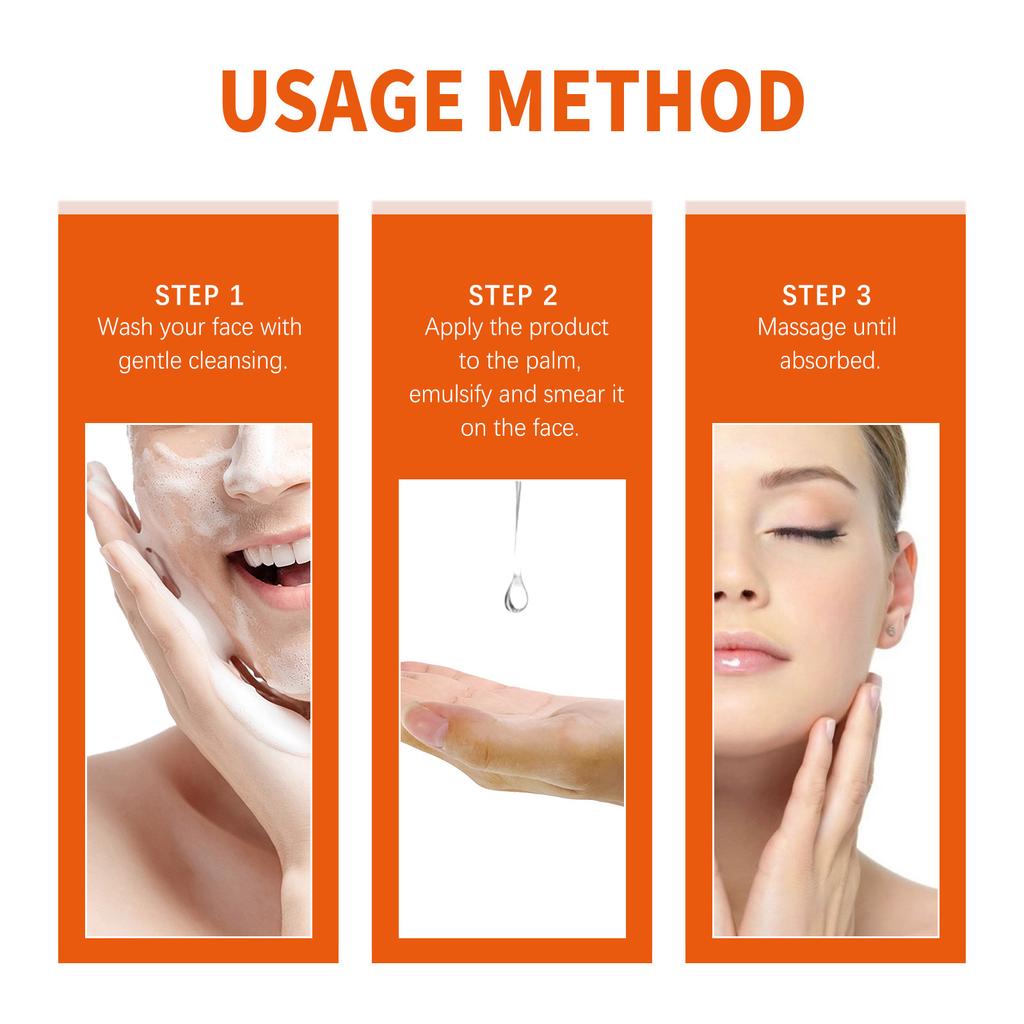 USAGE METHOD

STEP 1
Wash your face with gentle cleansing.

STEP 2
Apply the product to the palm, emulsify and smear it on the face.

STEP 3
Massage until absorbed.