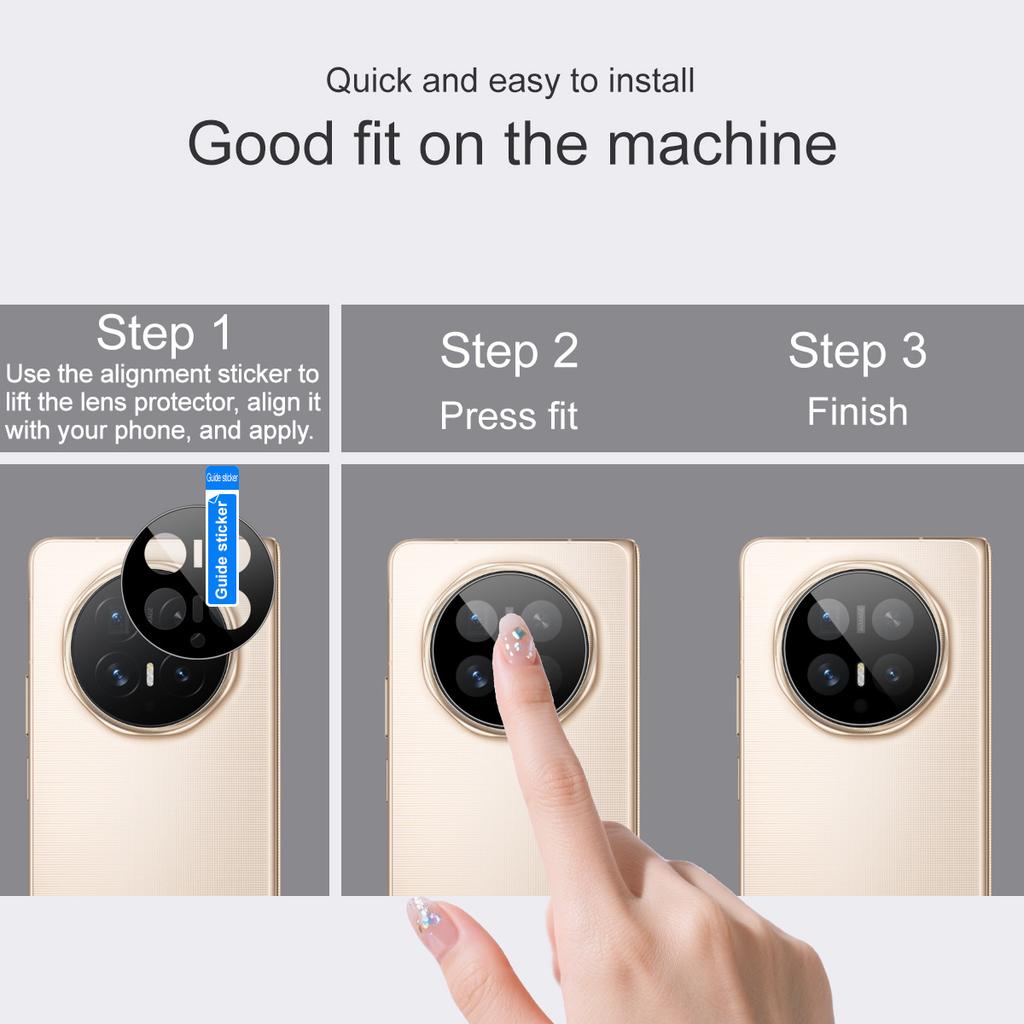 Quick and easy to install

Good fit on the machine

Step 1
Use the alignment sticker to lift the lens protector, align it with your phone, and apply.

Step 2
Press fit

Step 3
Finish

Guide sticker

Guide sticker