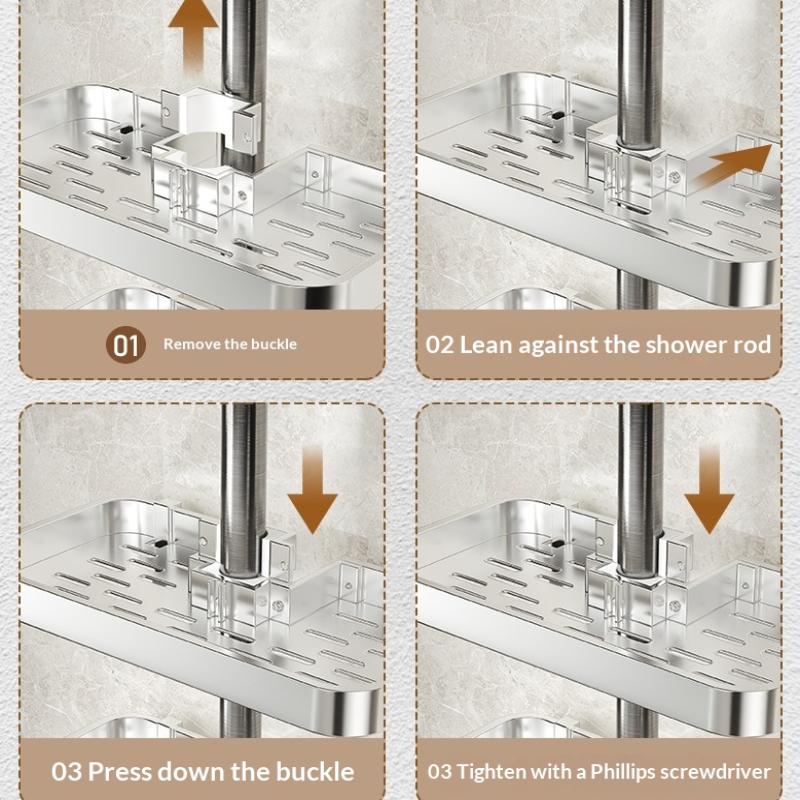 01 Remove the buckle

02 Lean against the shower rod

03 Press down the buckle

03 Tighten with a Phillips screwdriver