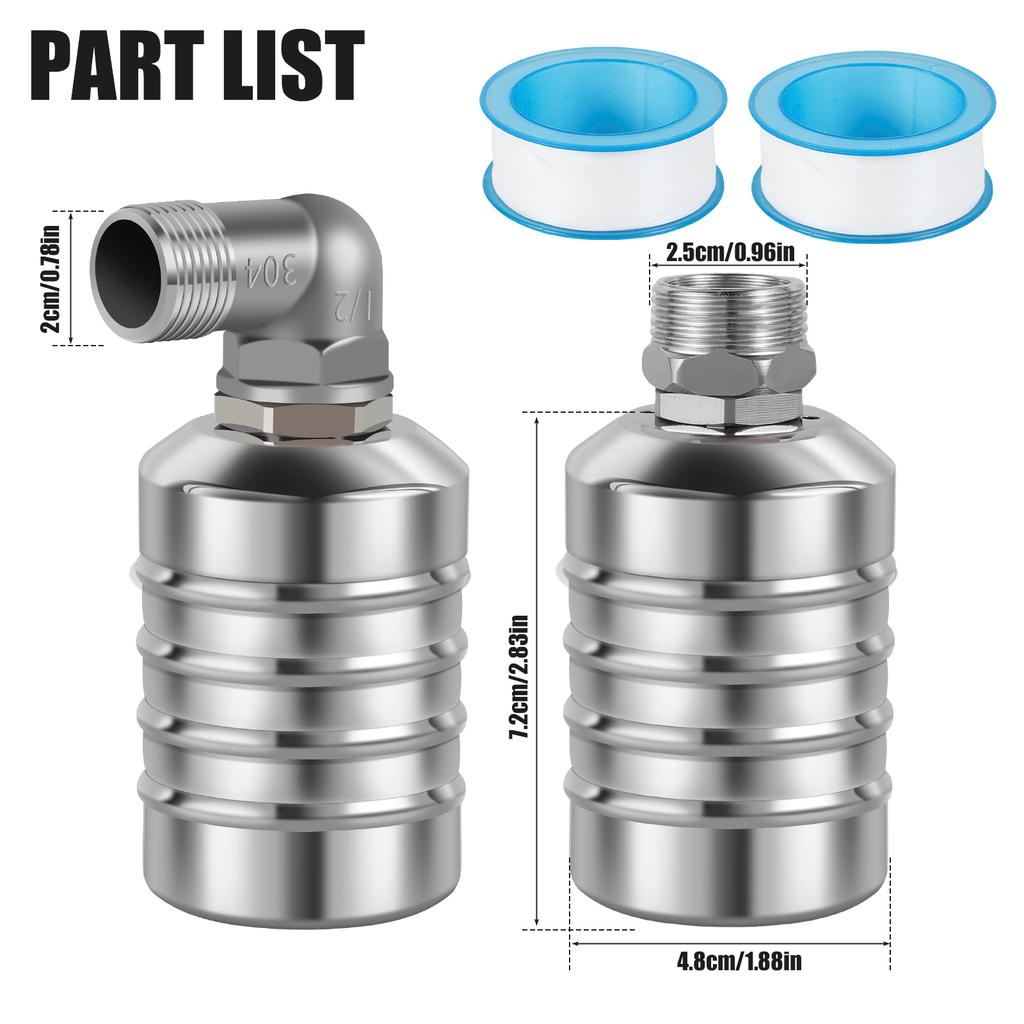 PART LIST

2cm/0.78in

304

1/2

2.5cm/0.96in

7.2cm/2.83in

4.8cm/1.88in