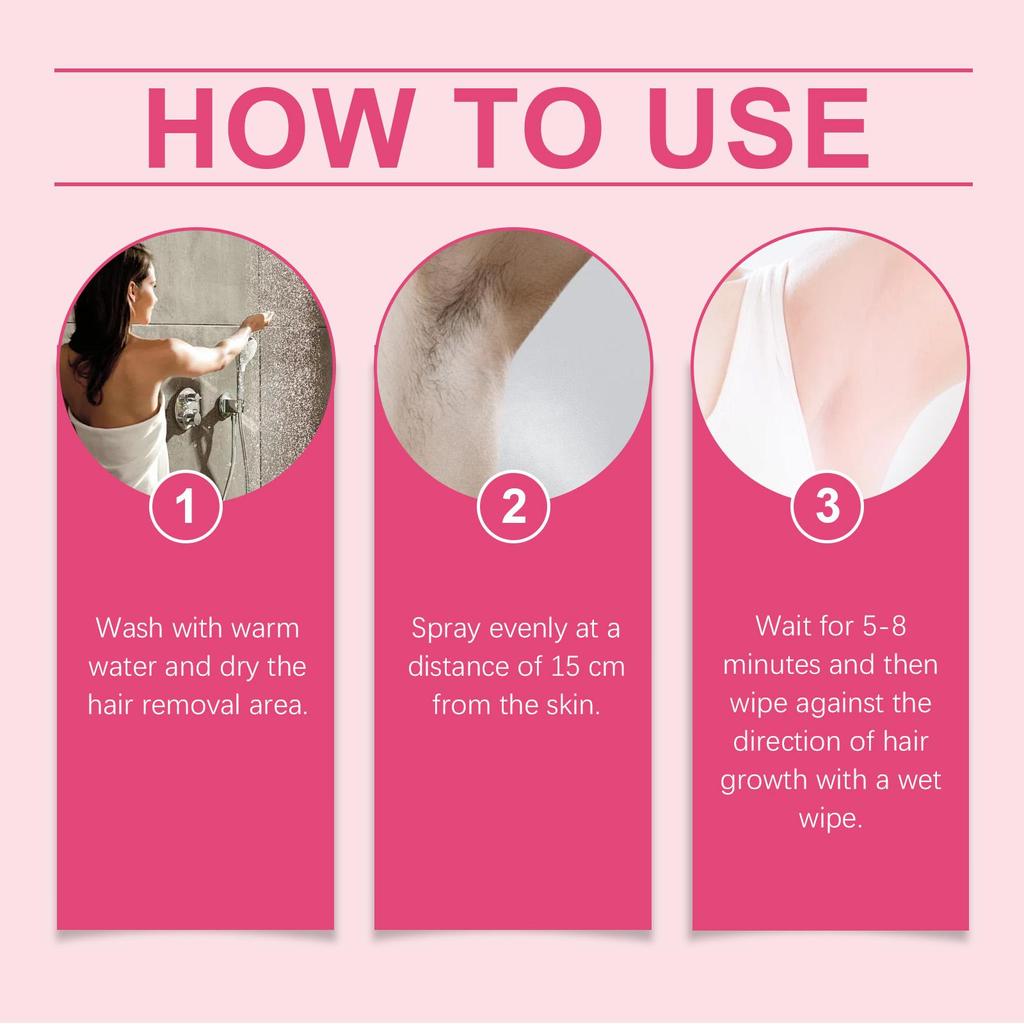 HOW TO USE

1

Wash with warm water and dry the hair removal area.

2

Spray evenly at a distance of 15 cm from the skin.

3

Wait for 5-8 minutes and then wipe against the direction of hair growth with a wet wipe.