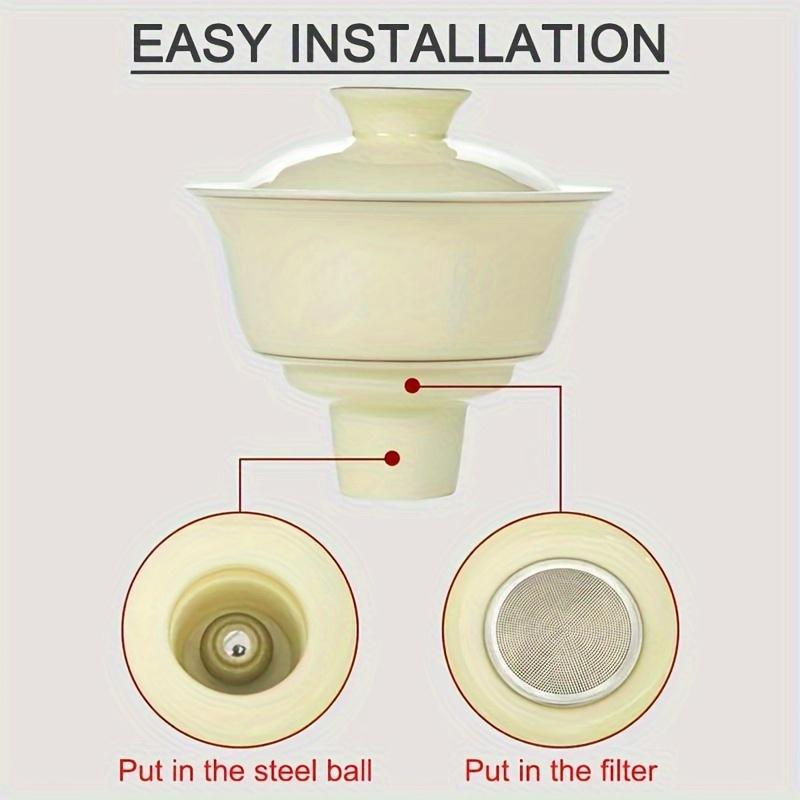 EASY INSTALLATION

Put in the steel ball

Put in the filter