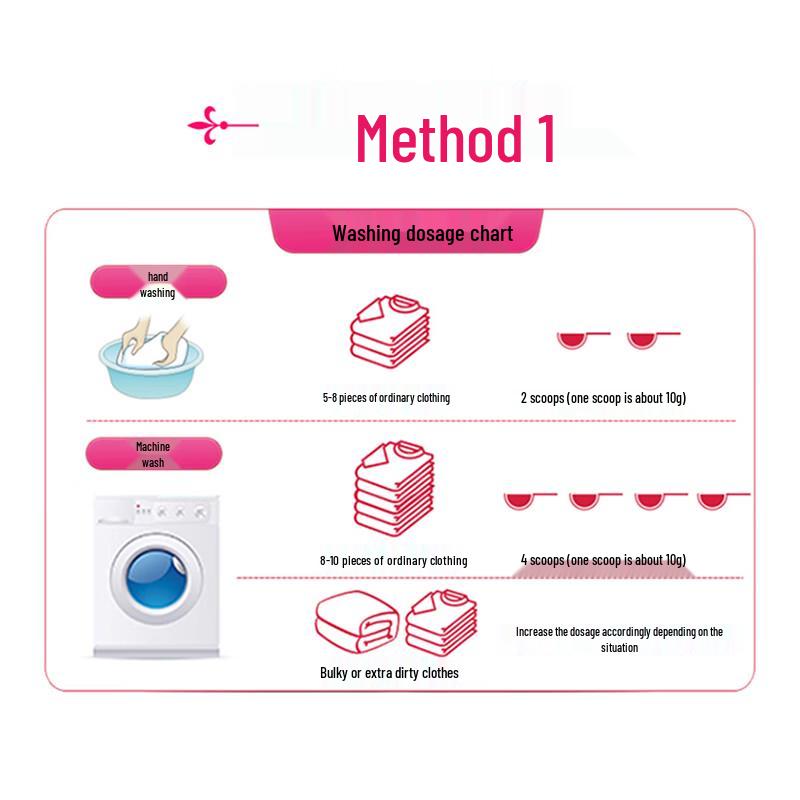 Method 1

Washing dosage chart

hand washing

5-8 pieces of ordinary clothing

2 scoops (one scoop is about 10g)

Machine wash

8-10 pieces of ordinary clothing

4 scoops (one scoop is about 10g)

Bulky or extra dirty clothes

Increase the dosage accordingly depending on the situation