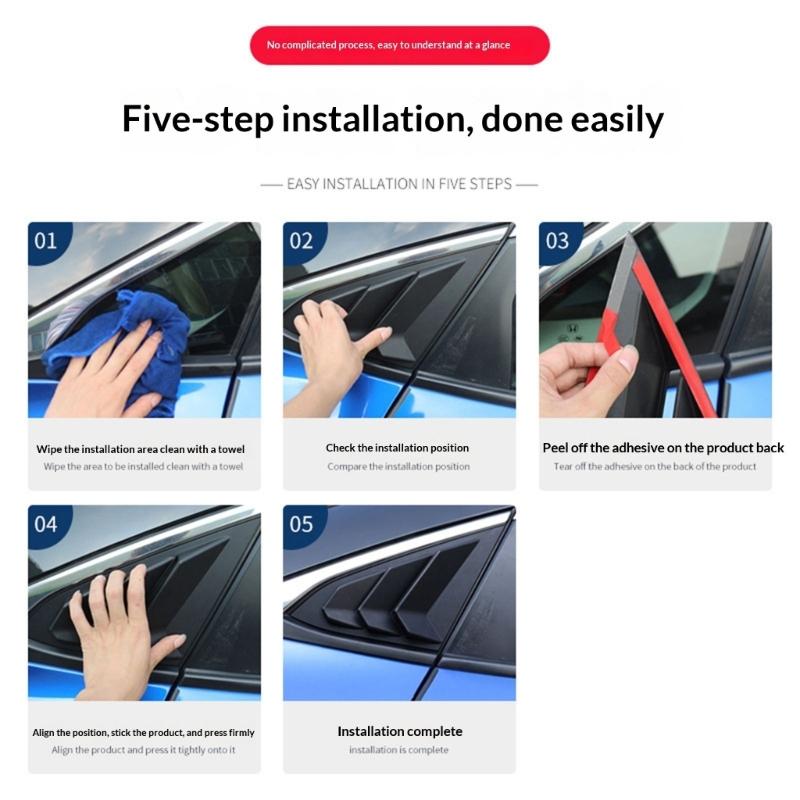 No complicated process, easy to understand at a glance

Five-step installation, done easily

— EASY INSTALLATION IN FIVE STEPS —

01

Wipe the installation area clean with a towel
Wipe the area to be installed clean with a towel

02

Check the installation position
Compare the installation position

03

Peel off the adhesive on the product back
Tear off the adhesive on the back of the product

04

Align the position, stick the product, and press firmly
Align the product and press it tightly onto it

05

Installation complete
installation is complete