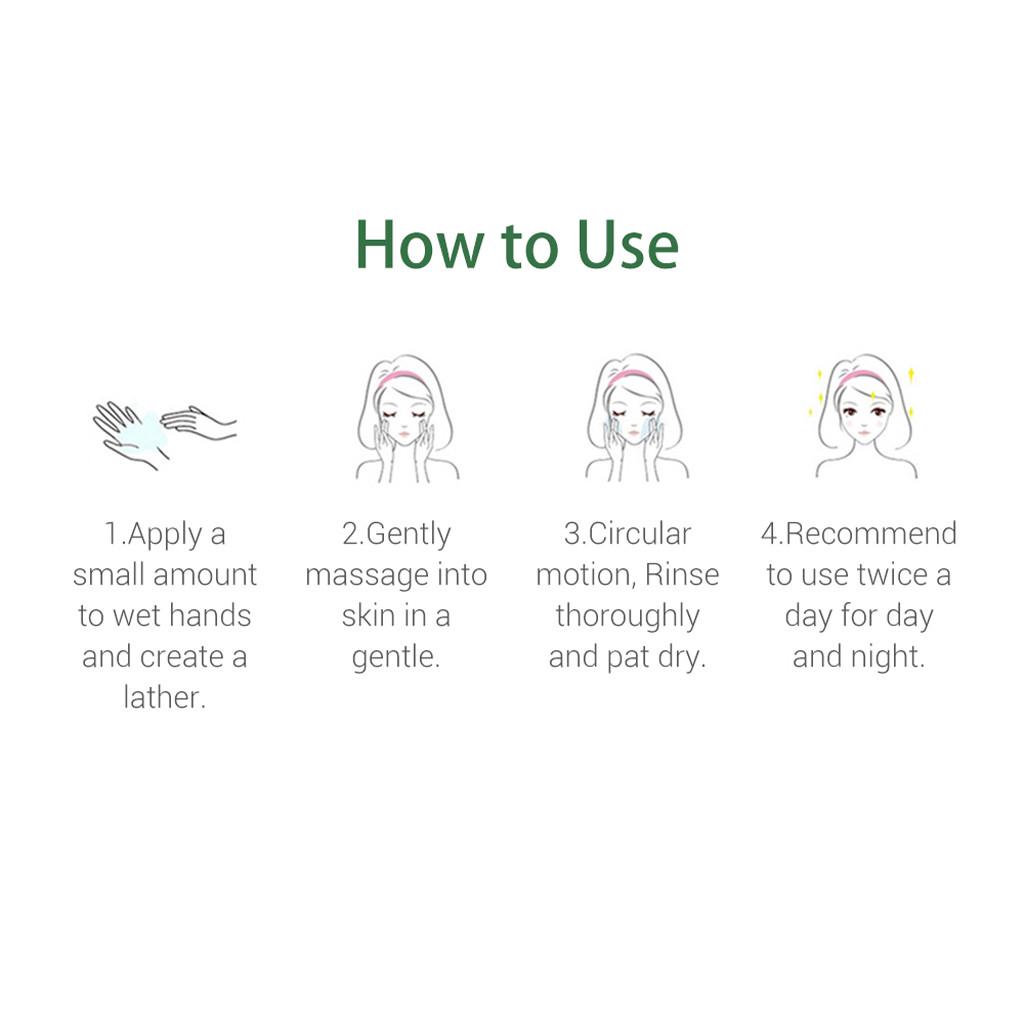 How to Use

1.Apply a small amount to wet hands and create a lather.

2.Gently massage into skin in a gentle.

3.Circular motion, Rinse thoroughly and pat dry.

4.Recommend to use twice a day for day and night.