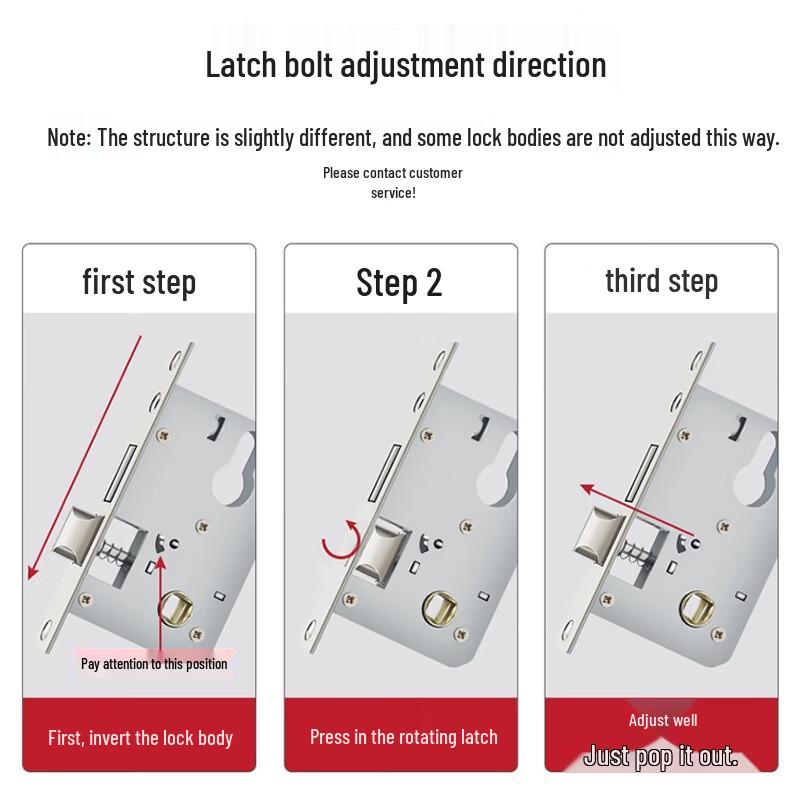 Latch bolt adjustment direction

Note: The structure is slightly different, and some lock bodies are not adjusted this way.

Please contact customer service!

first step

Pay attention to this position

First, invert the lock body

Step 2

Press in the rotating latch

third step

Adjust well

Just pop it out.