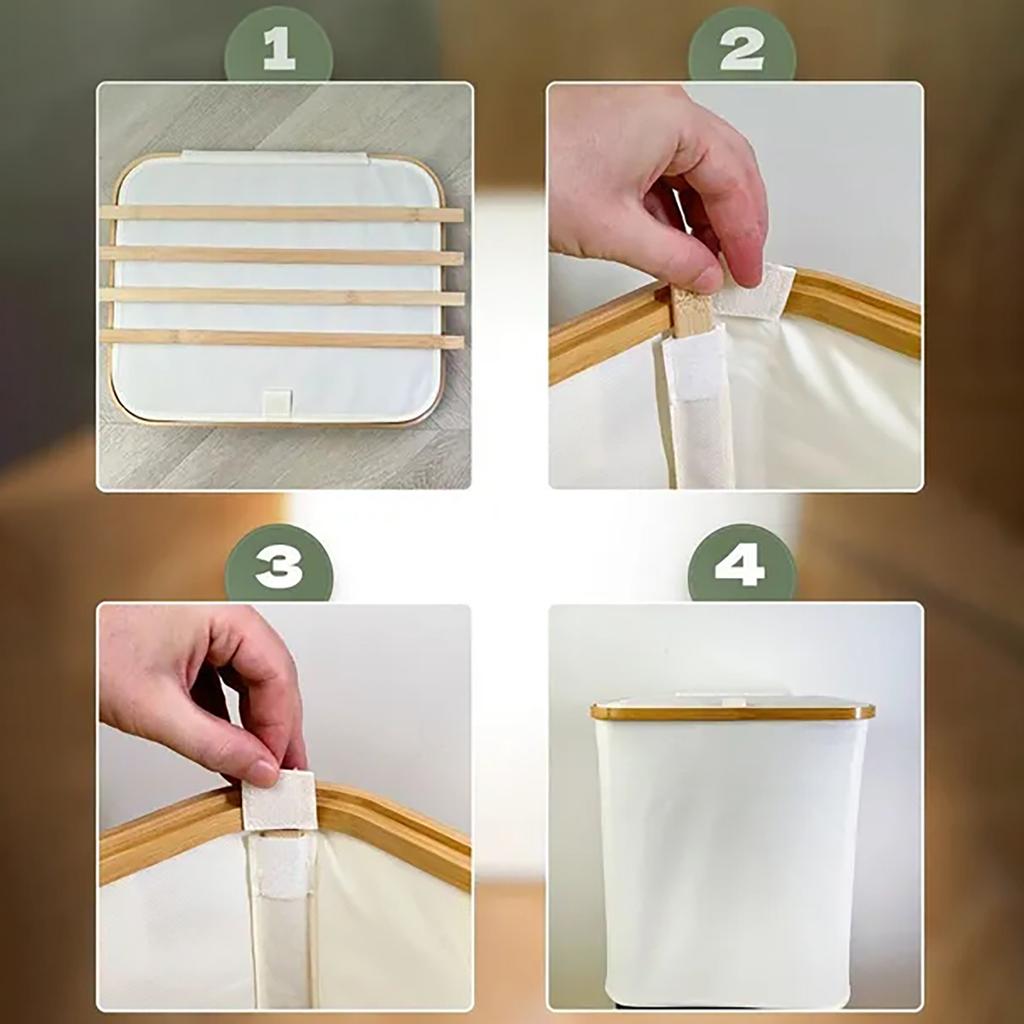 1

2

3

4