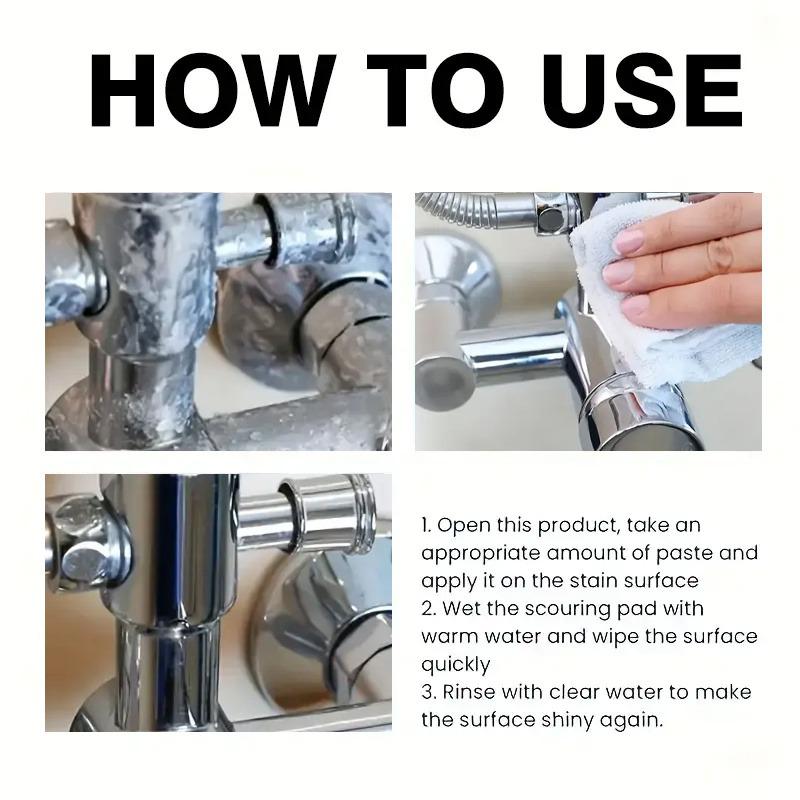 HOW TO USE

1. Open this product, take an appropriate amount of paste and apply it on the stain surface
2. Wet the scouring pad with warm water and wipe the surface quickly
3. Rinse with clear water to make the surface shiny again.