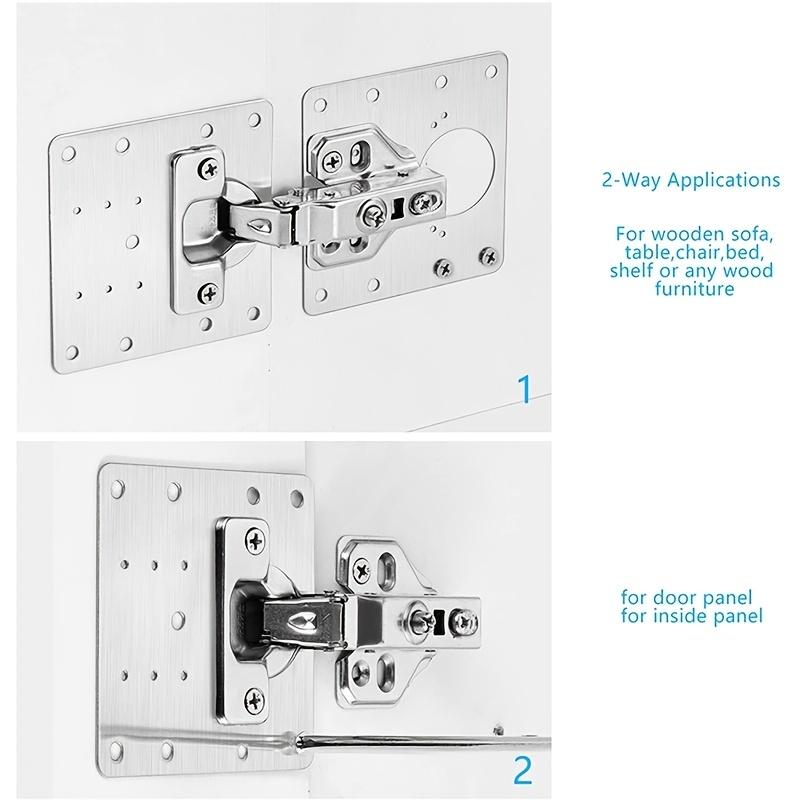 2-Way Applications

For wooden sofa, table,chair,bed, shelf or any wood furniture

1

for door panel
for inside panel

2