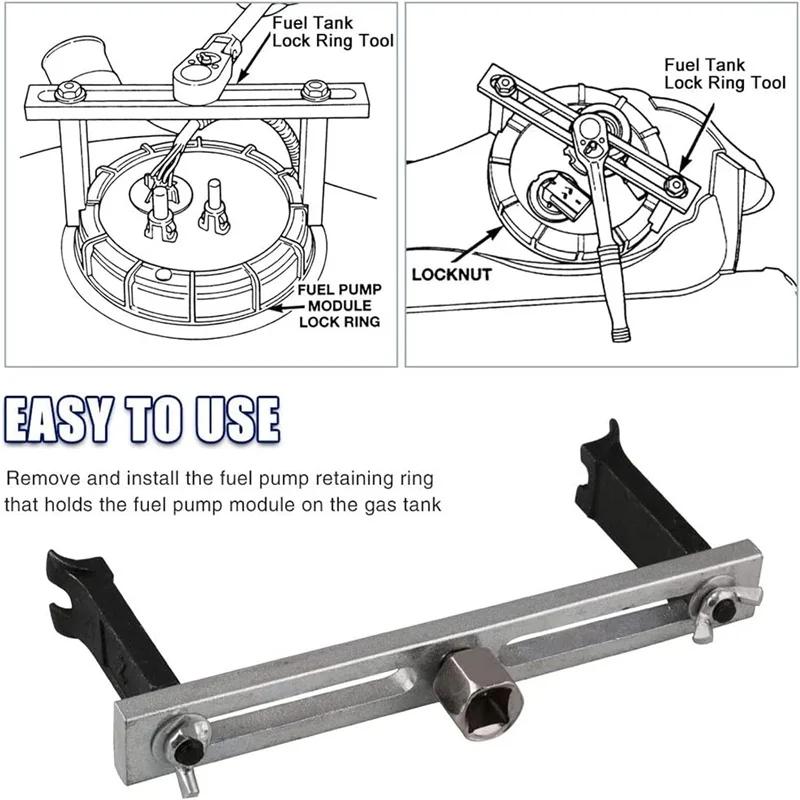 Fuel Tank
Lock Ring Tool

FUEL PUMP
MODULE
LOCK RING

Fuel Tank
Lock Ring Tool

LOCKNUT

EASY TO USE

Remove and install the fuel pump retaining ring that holds the fuel pump module on the gas tank