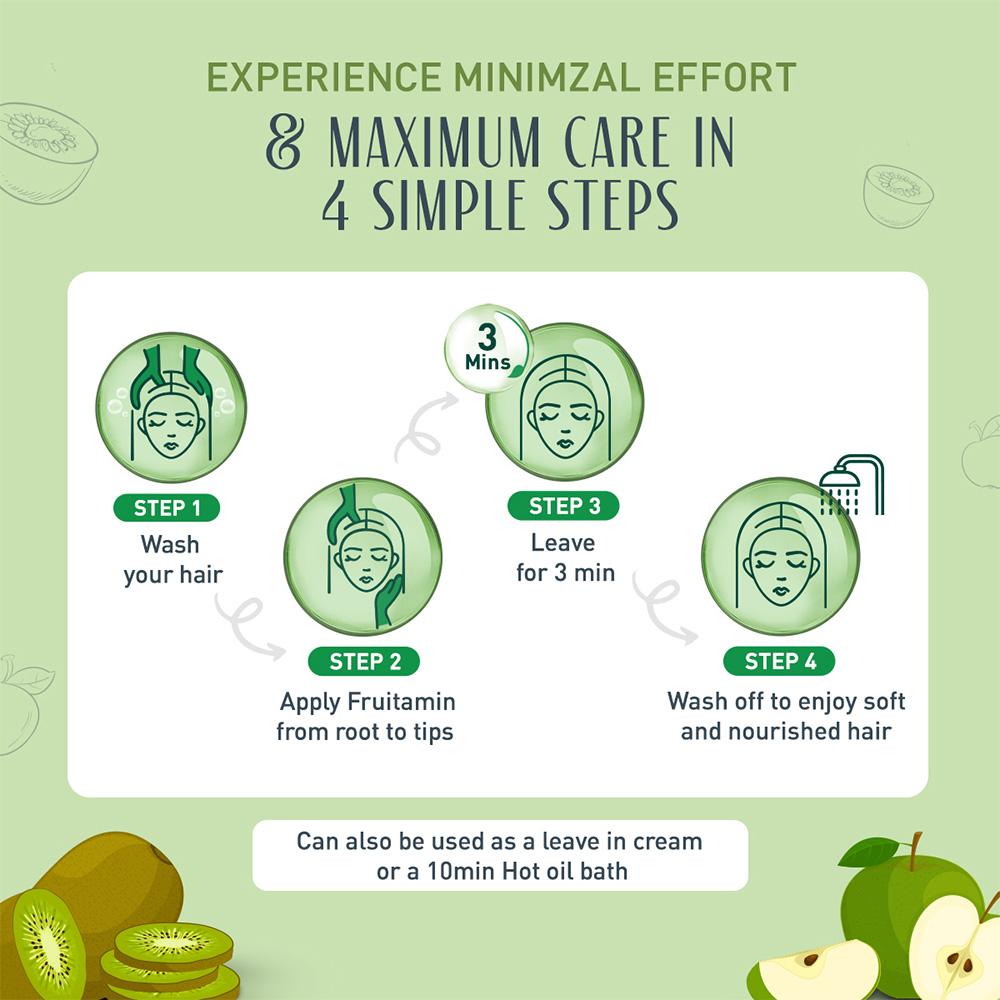 EXPERIENCE MINIMZAL EFFORT
& MAXIMUM CARE IN
4 SIMPLE STEPS

STEP 1
Wash your hair

STEP 2
Apply Fruitamin from root to tips

3 Mins

STEP 3
Leave for 3 min

STEP 4
Wash off to enjoy soft and nourished hair

Can also be used as a leave in cream or a 10min Hot oil bath