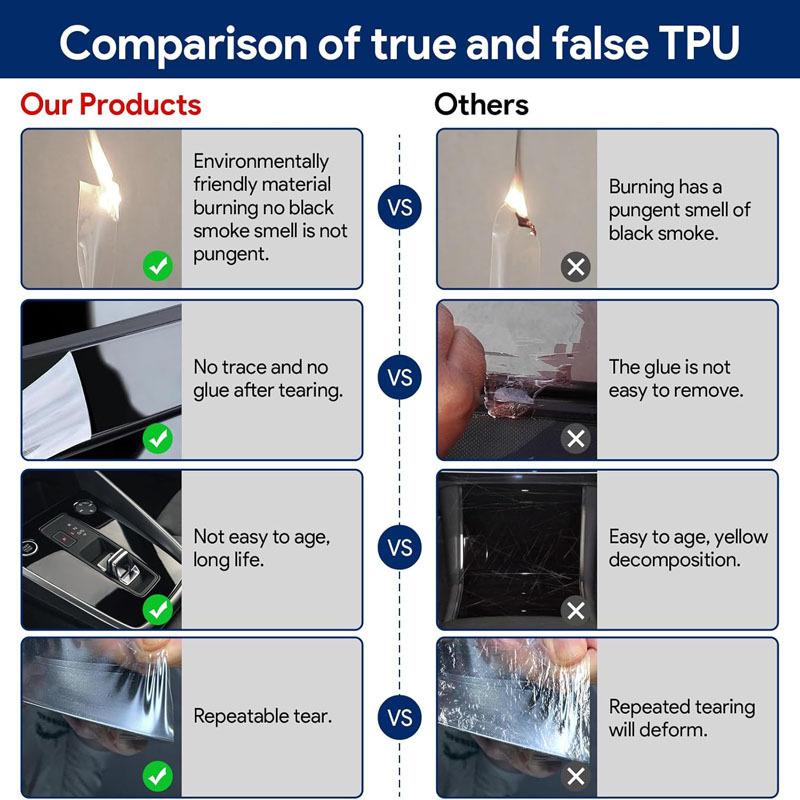 Comparison of true and false TPU

Our Products

Environmentally friendly material burning no black smoke smell is not pungent.

No trace and no glue after tearing.

Not easy to age, long life.

Repeatable tear.

VS

VS

VS

VS

Others

Burning has a pungent smell of black smoke.

The glue is not easy to remove.

Easy to age, yellow decomposition.

Repeated tearing will deform.