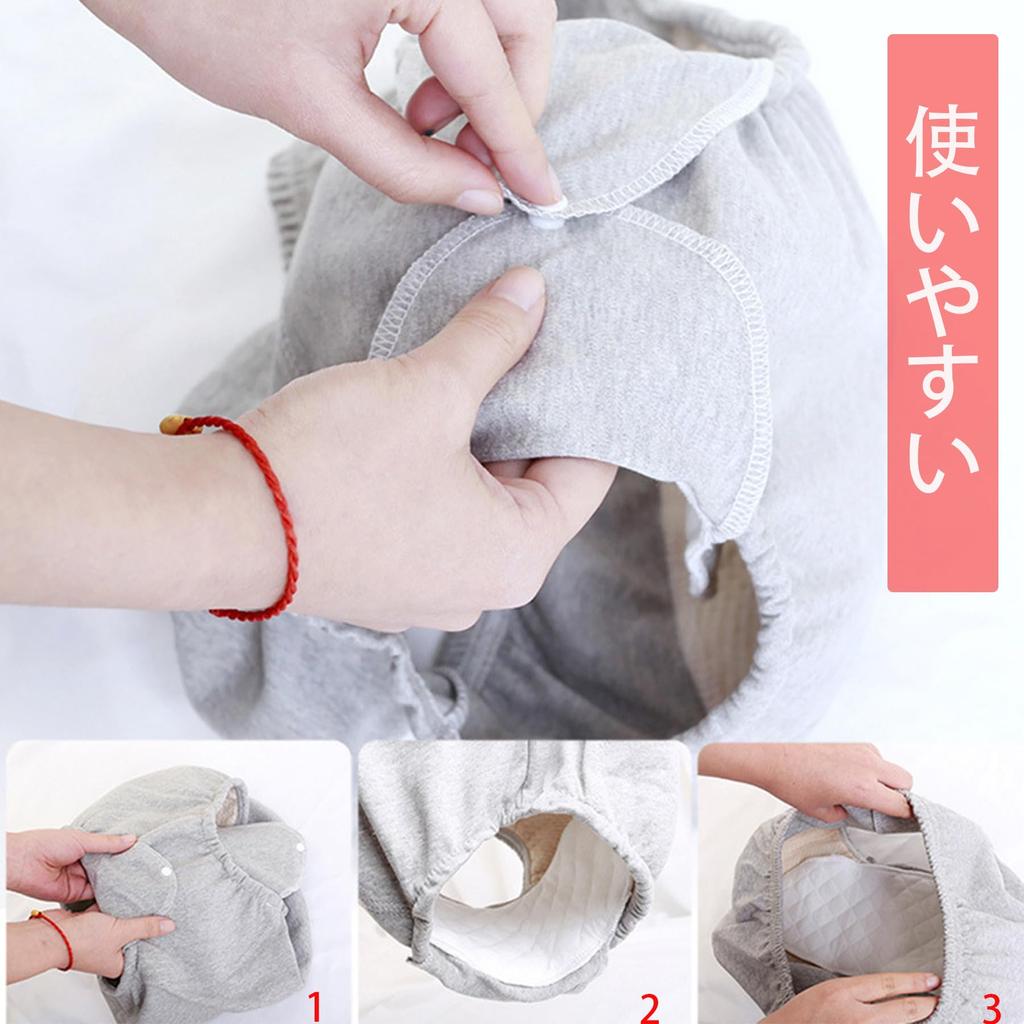 使いやすい

1

2

3