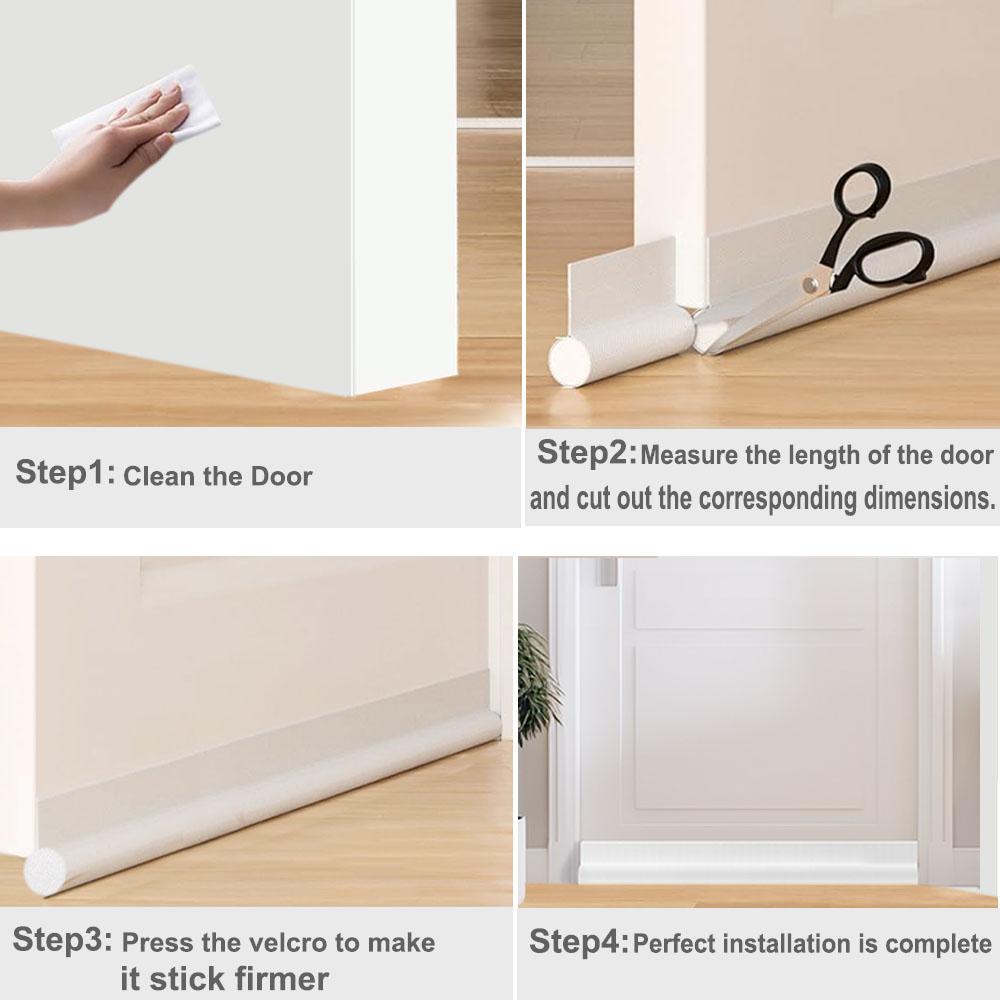 Step1: Clean the Door

Step2: Measure the length of the door and cut out the corresponding dimensions.

Step3: Press the velcro to make it stick firmer

Step4: Perfect installation is complete