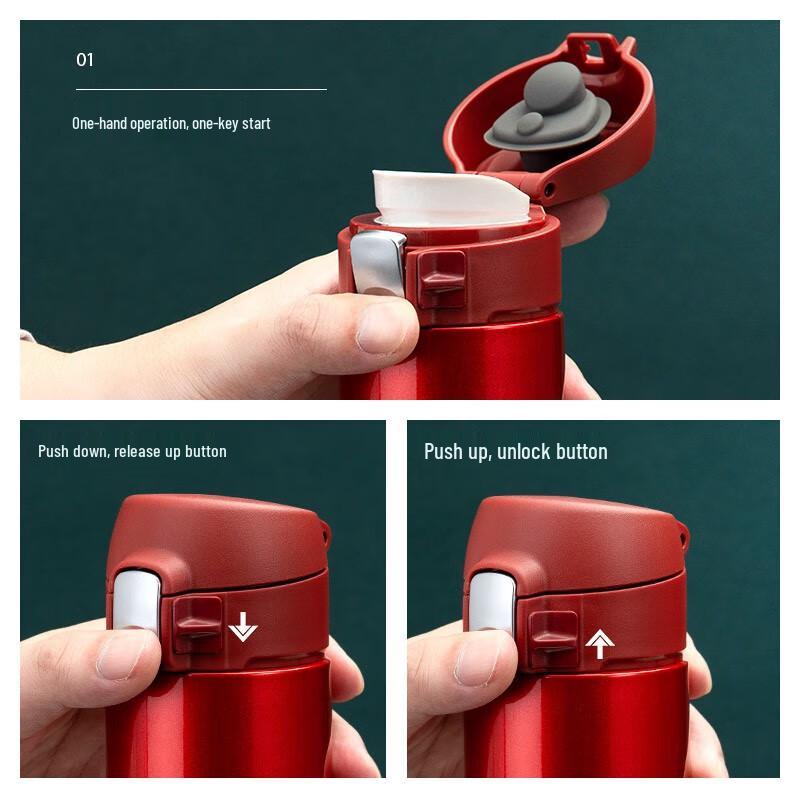 01

One-hand operation, one-key start

Push down, release up button

Push up, unlock button