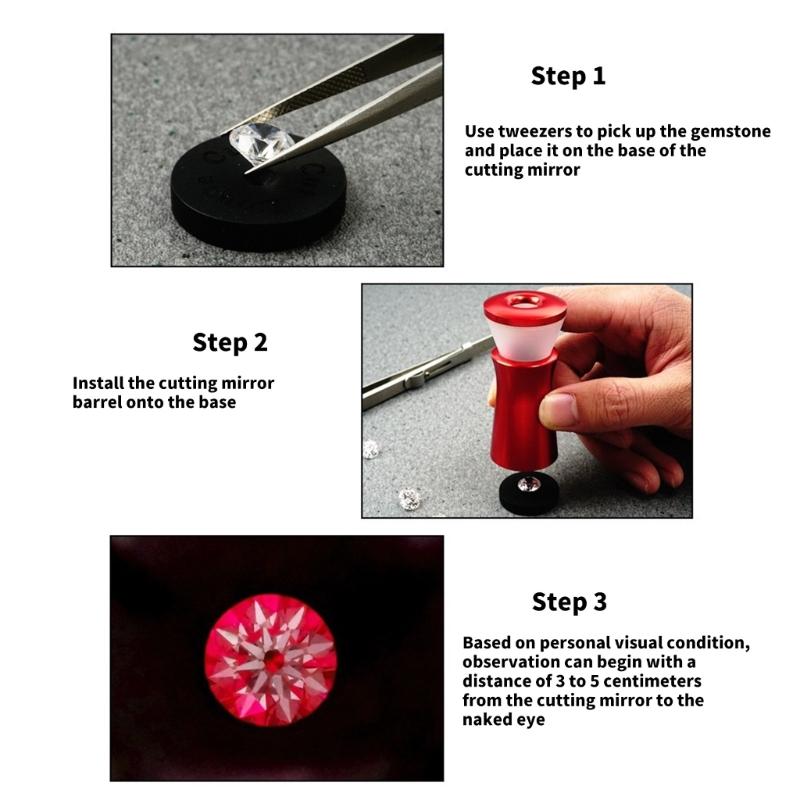 Step 1

Use tweezers to pick up the gemstone and place it on the base of the cutting mirror

Step 2

Install the cutting mirror barrel onto the base

Step 3

Based on personal visual condition, observation can begin with a distance of 3 to 5 centimeters from the cutting mirror to the naked eye