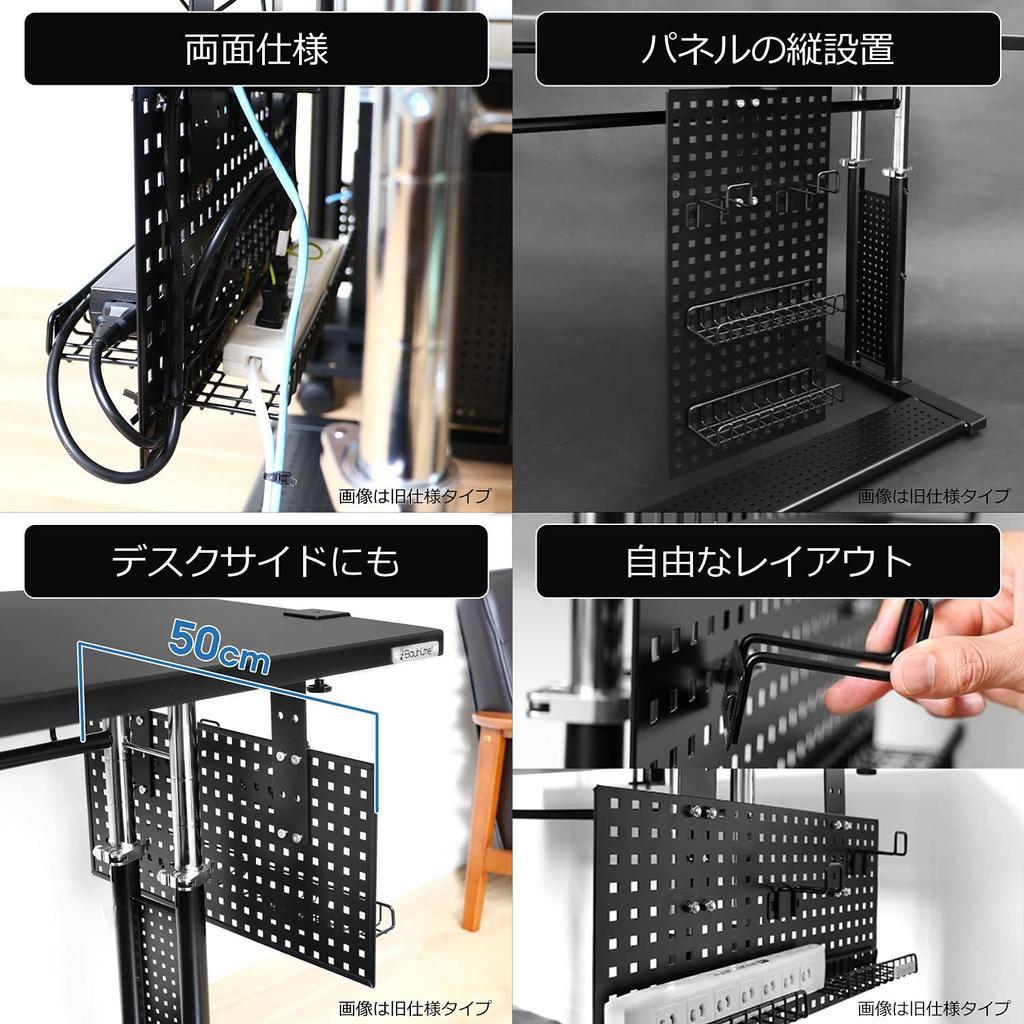 両面仕様

画像は旧仕様タイプ

パネルの縦設置

画像は旧仕様タイプ

デスクサイドにも

50cm

Bauhutte

画像は旧仕様タイプ

自由なレイアウト

画像は旧仕様タイプ