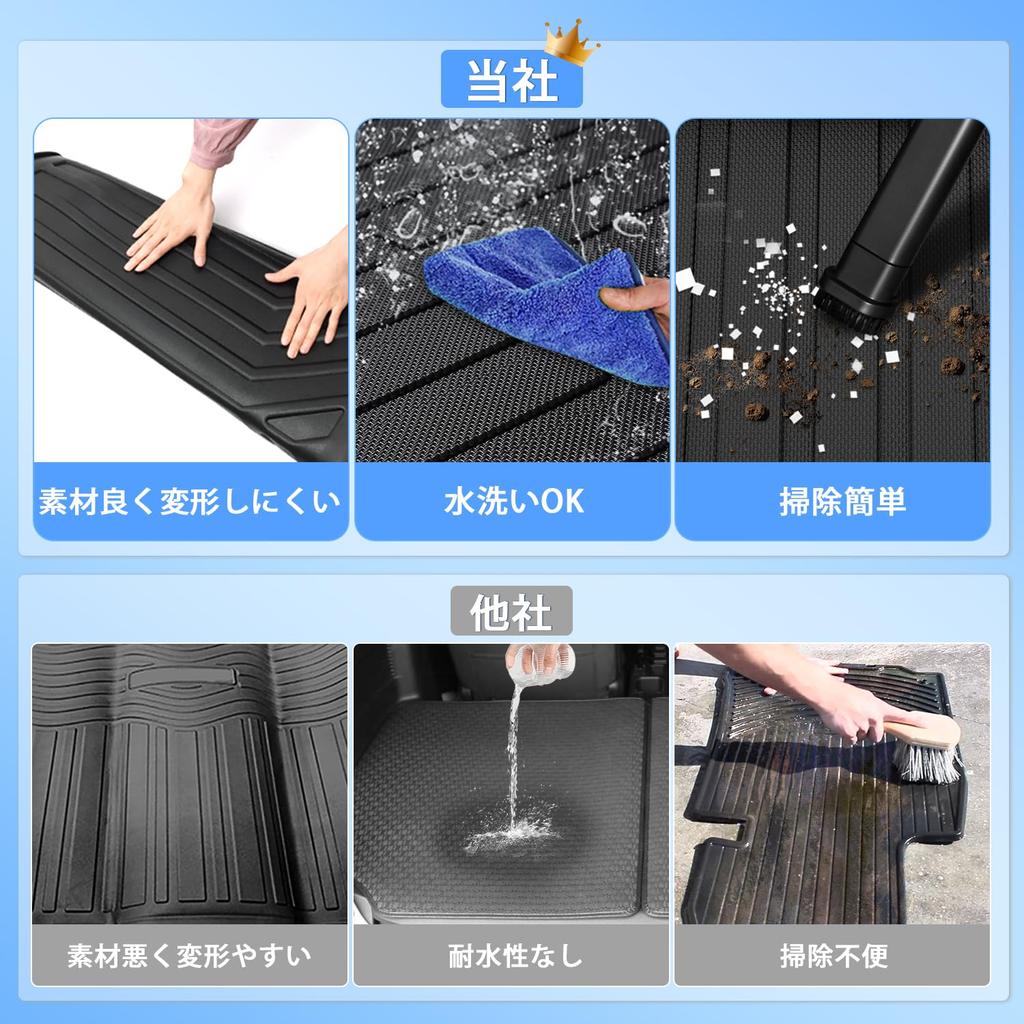 当社

素材良く変形しにくい

水洗いOK

掃除簡単

他社

素材悪く変形やすい

耐水性なし

掃除不便