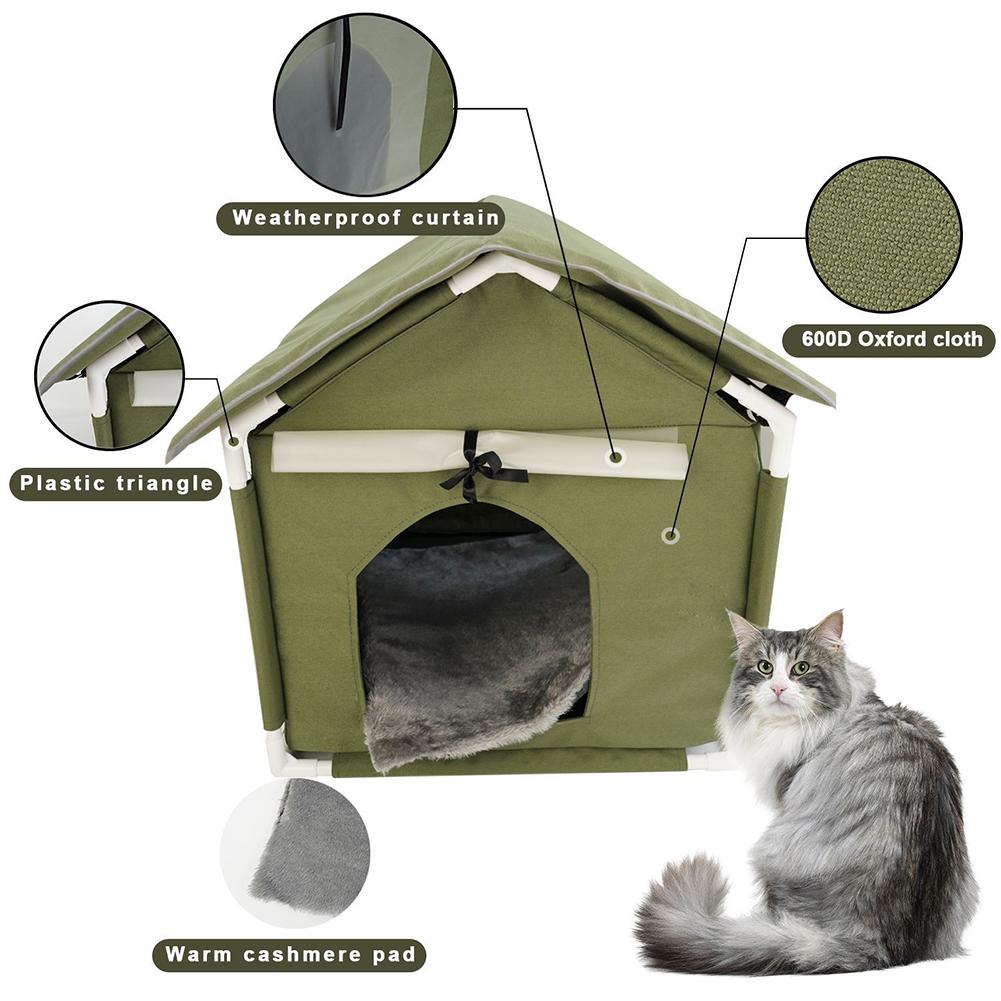 Weatherproof curtain

600D Oxford cloth

Plastic triangle

Warm cashmere pad