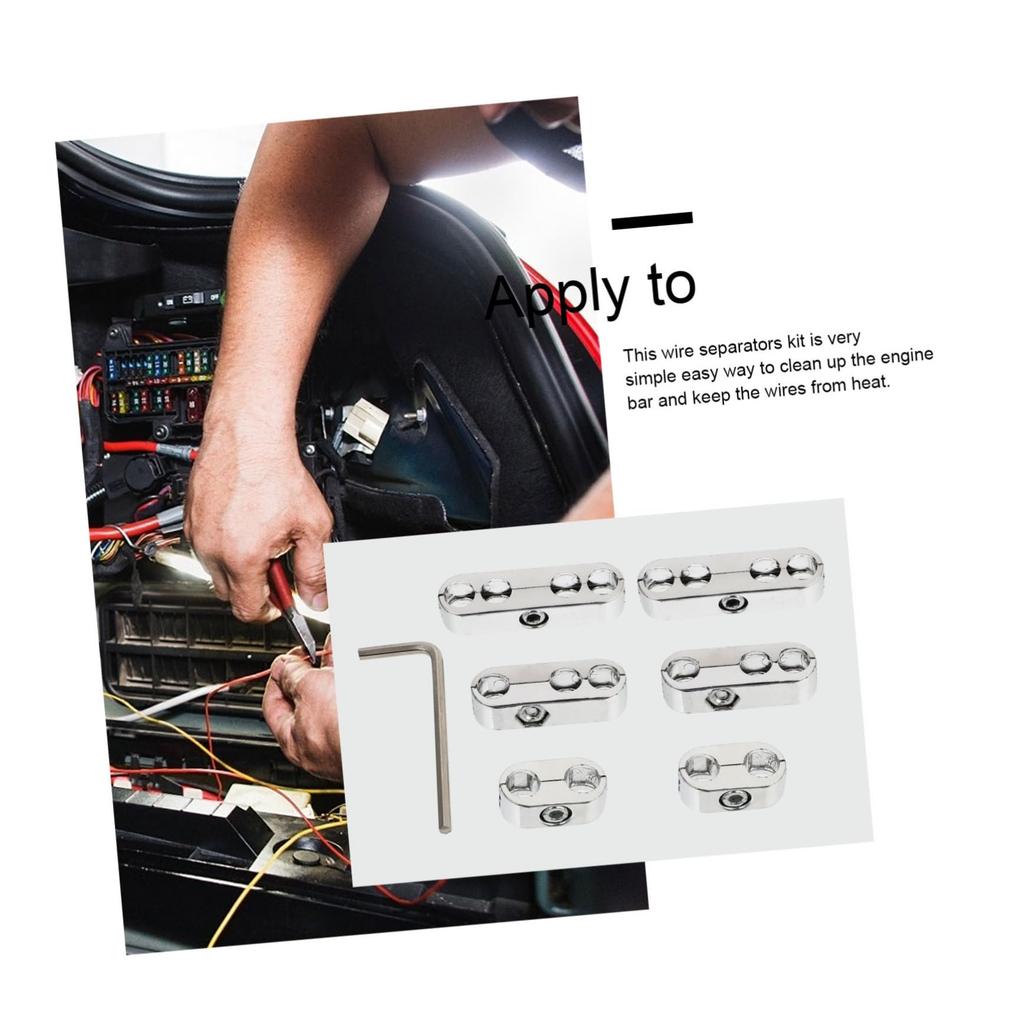 Apply to

This wire separators kit is very simple easy way to clean up the engine bar and keep the wires from heat.