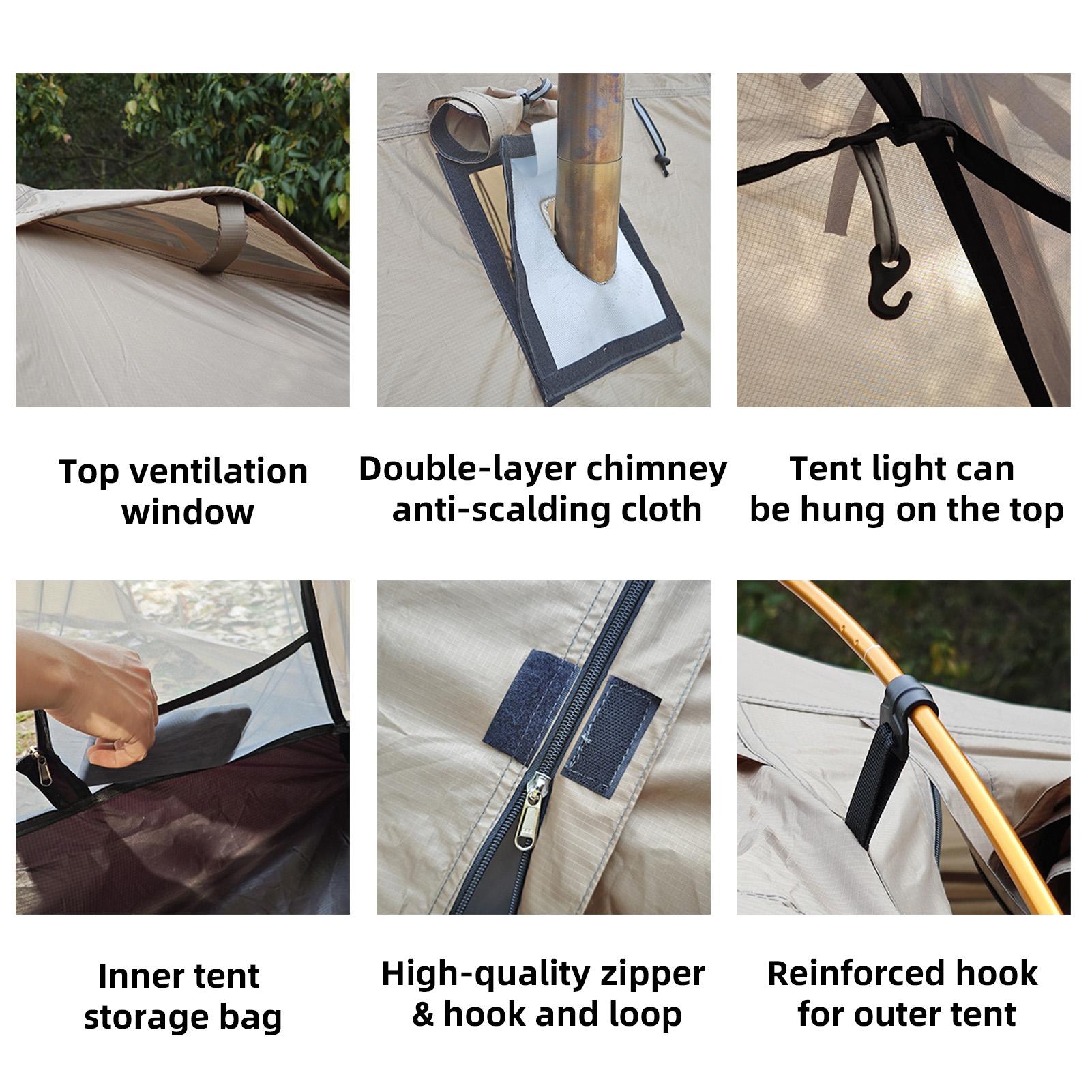 Top ventilation window

Double-layer chimney anti-scalding cloth

Tent light can be hung on the top

Inner tent storage bag

High-quality zipper & hook and loop

Reinforced hook for outer tent