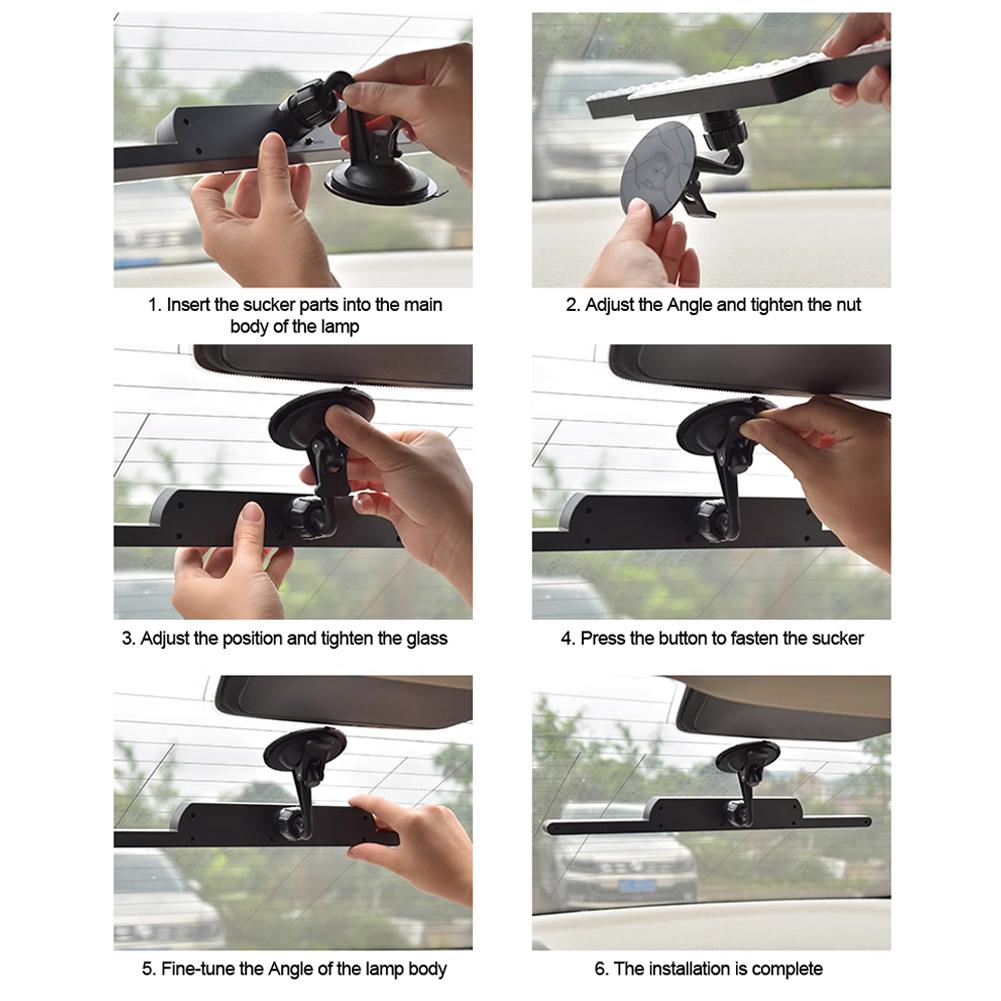 1. Insert the sucker parts into the main body of the lamp

2. Adjust the Angle and tighten the nut

3. Adjust the position and tighten the glass

4. Press the button to fasten the sucker

5. Fine-tune the Angle of the lamp body

6. The installation is complete