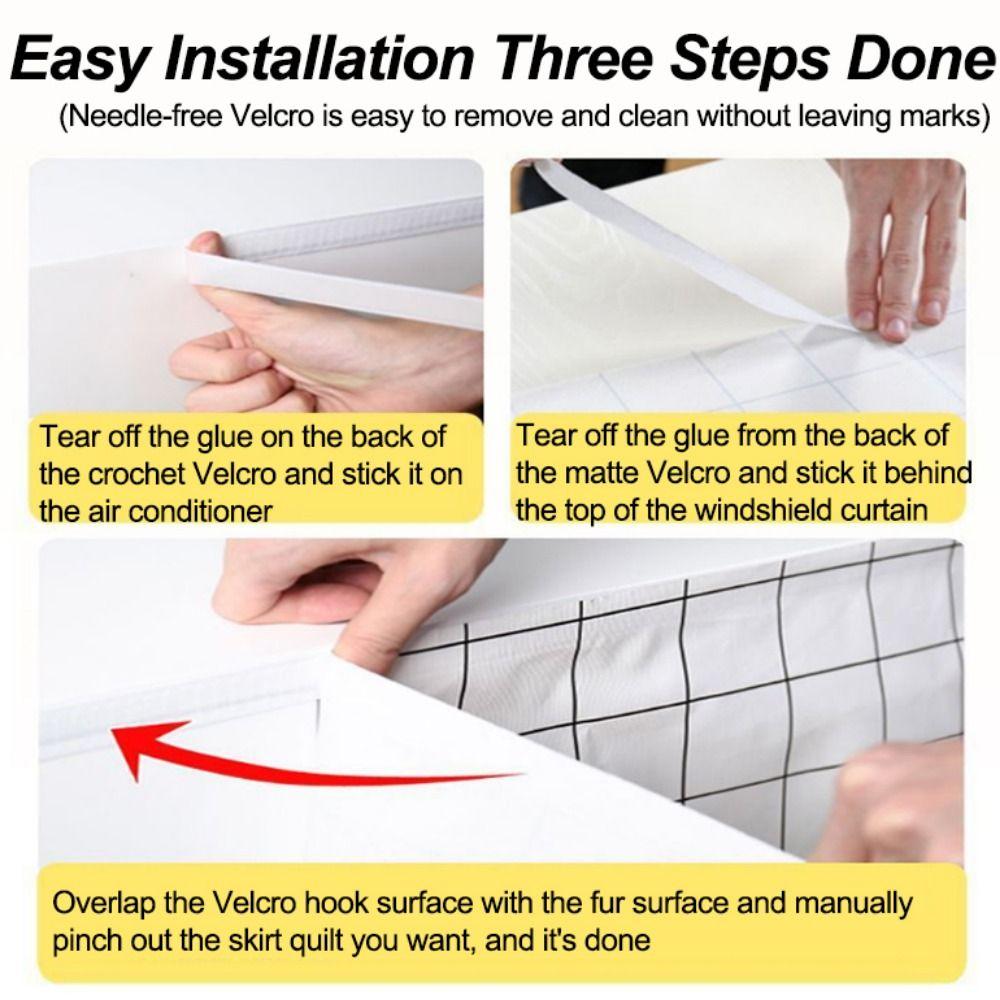 Easy Installation Three Steps Done
(Needle-free Velcro is easy to remove and clean without leaving marks)

Tear off the glue on the back of the crochet Velcro and stick it on the air conditioner

Tear off the glue from the back of the matte Velcro and stick it behind the top of the windshield curtain

Overlap the Velcro hook surface with the fur surface and manually pinch out the skirt quilt you want, and it's done