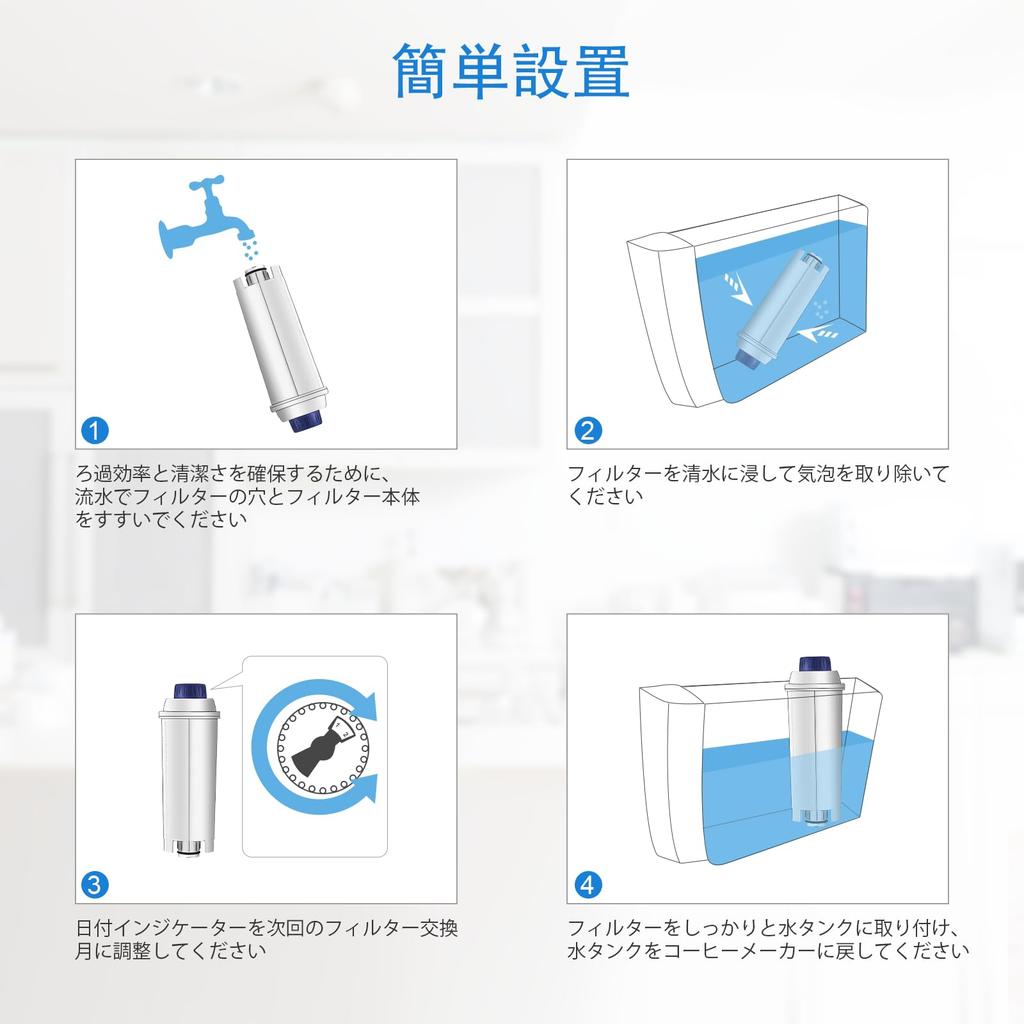 簡単設置

1

ろ過効率と清潔さを確保するために、流水でフィルターの穴とフィルター本体をすすいでください

2

フィルターを清水に浸して気泡を取り除いてください

3

日付インジケーターを次回のフィルター交換月に調整してください

4

フィルターをしっかりと水タンクに取り付け、水タンクをコーヒーメーカーに戻してください