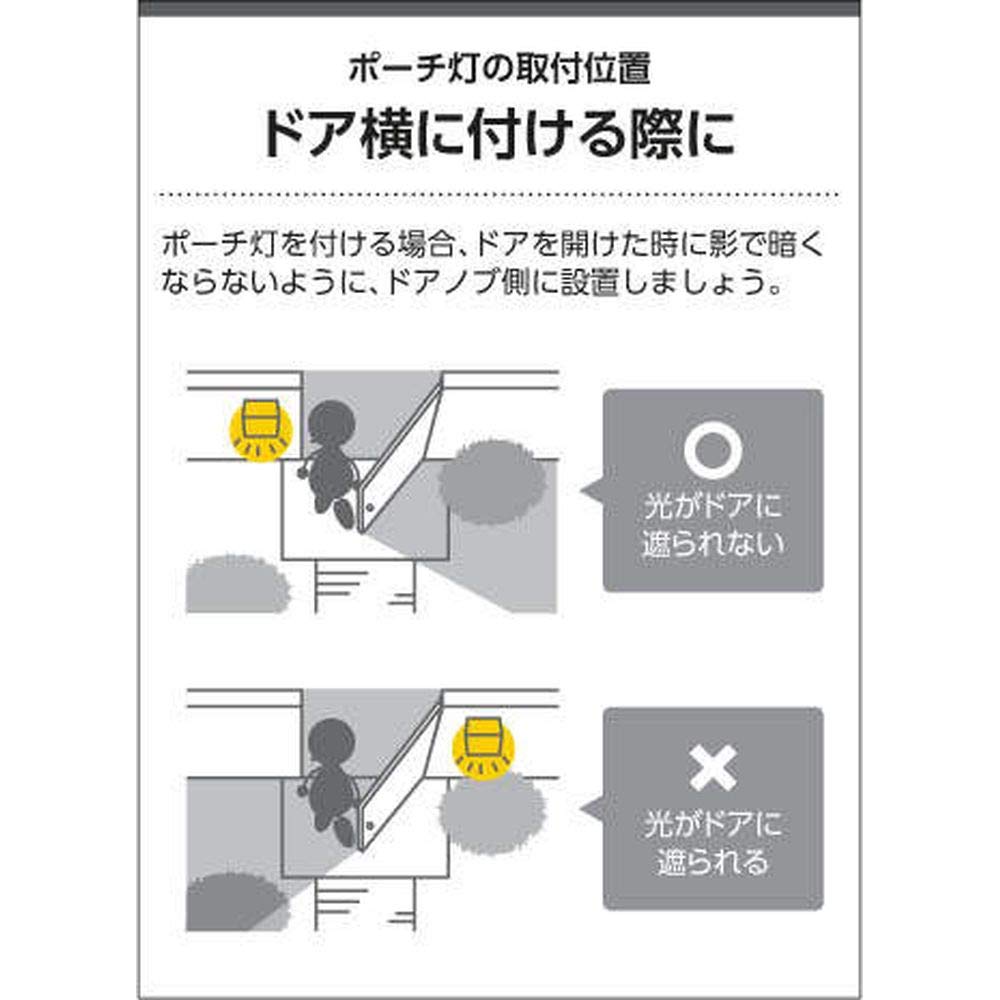 ポーチ灯の取付位置

ドア横に付ける際に

ポーチ灯を付ける場合、ドアを開けた時に影で暗くならないように、ドアノブ側に設置しましょう。

○
光がドアに遮られない

×
光がドアに遮られる