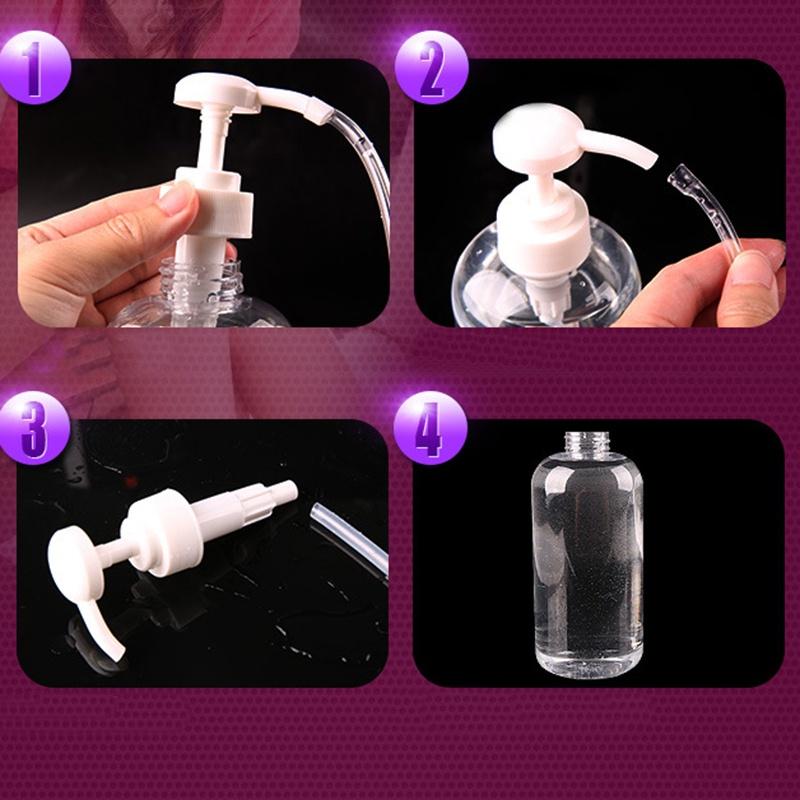 1

2

3

4