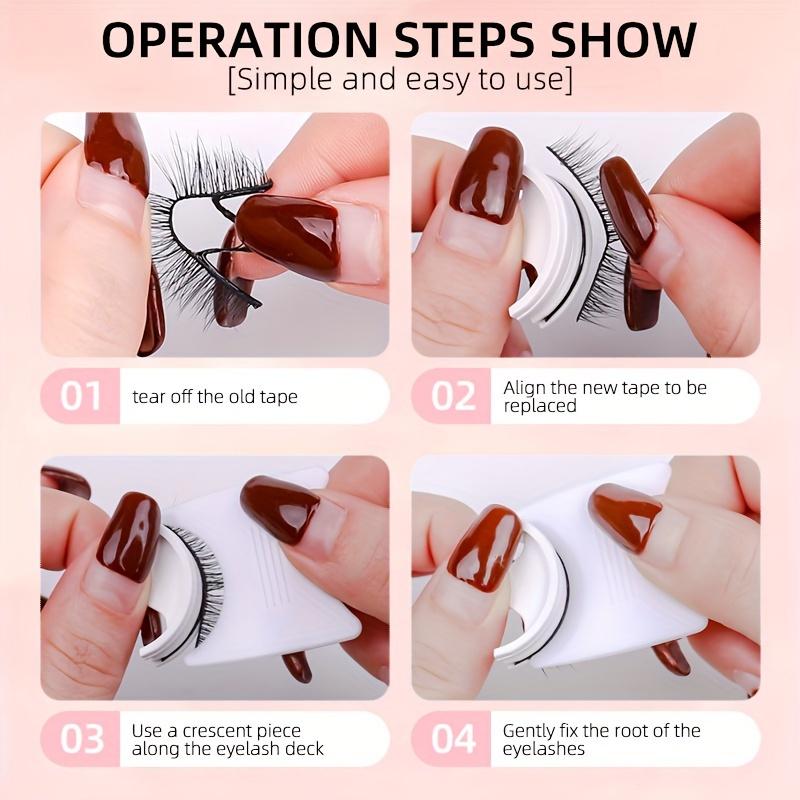 OPERATION STEPS SHOW
[Simple and easy to use]

01 tear off the old tape

02 Align the new tape to be replaced

03 Use a crescent piece along the eyelash deck

04 Gently fix the root of the eyelashes