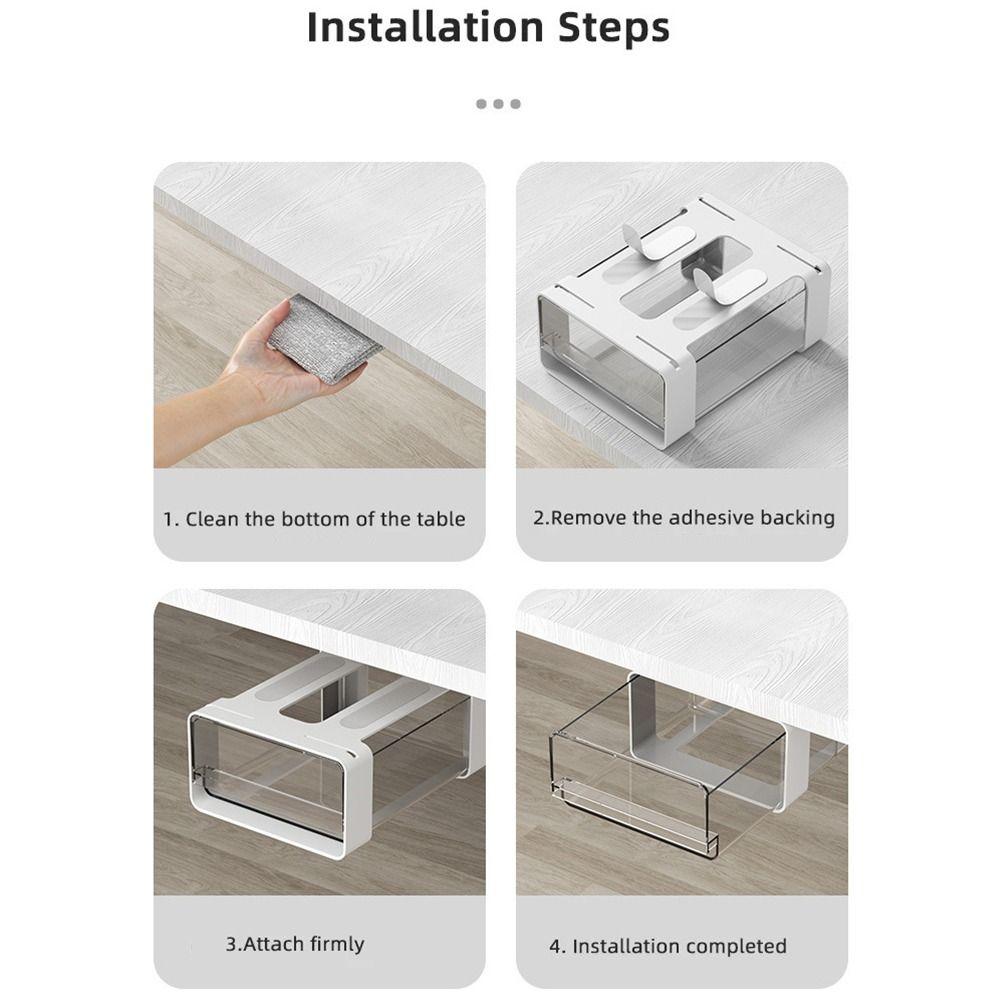 Installation Steps

1. Clean the bottom of the table

2.Remove the adhesive backing

3.Attach firmly

4. Installation completed