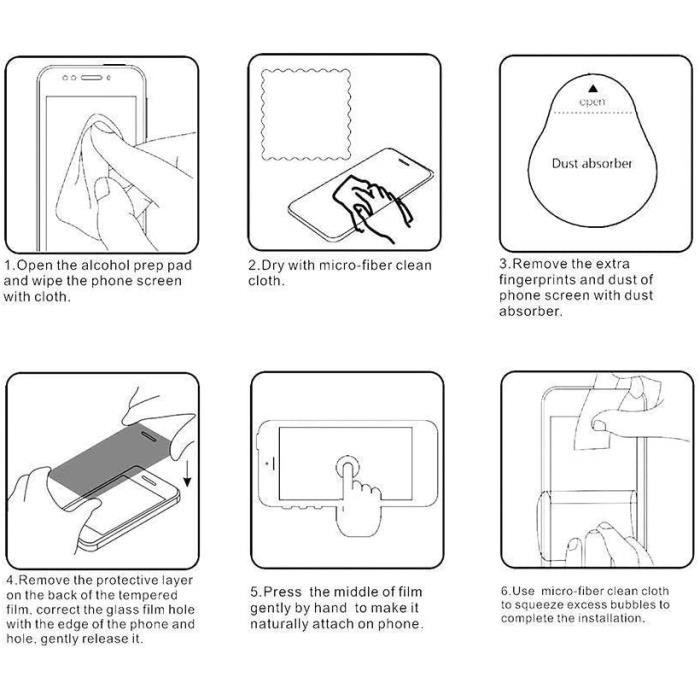 1.Open the alcohol prep pad and wipe the phone screen with cloth.

2.Dry with micro-fiber clean cloth.

open

Dust absorber

3.Remove the extra fingerprints and dust of phone screen with dust absorber.

4.Remove the protective layer on the back of the tempered film, correct the glass film hole with the edge of the phone and hole, gently release it.

5.Press the middle of film gently by hand to make it naturally attach on phone.

6.Use micro-fiber clean cloth to squeeze excess bubbles to complete the installation.