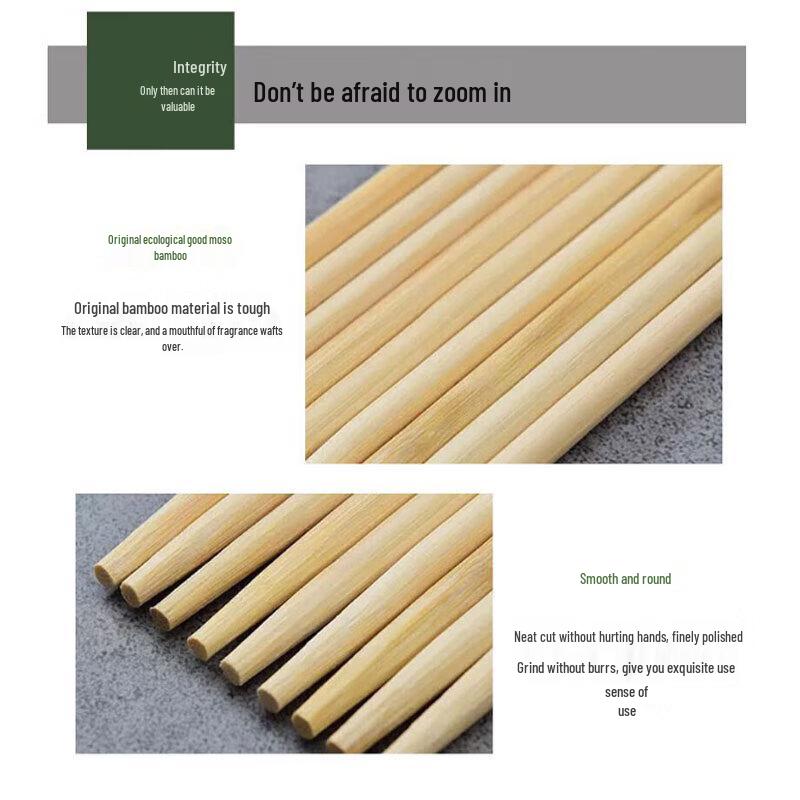 Integrity
Only then can it be valuable

Don't be afraid to zoom in

Original ecological good moso bamboo

Original bamboo material is tough
The texture is clear, and a mouthful of fragrance wafts over.

Smooth and round

Neat cut without hurting hands, finely polished

Grind without burrs, give you exquisite use sense of use