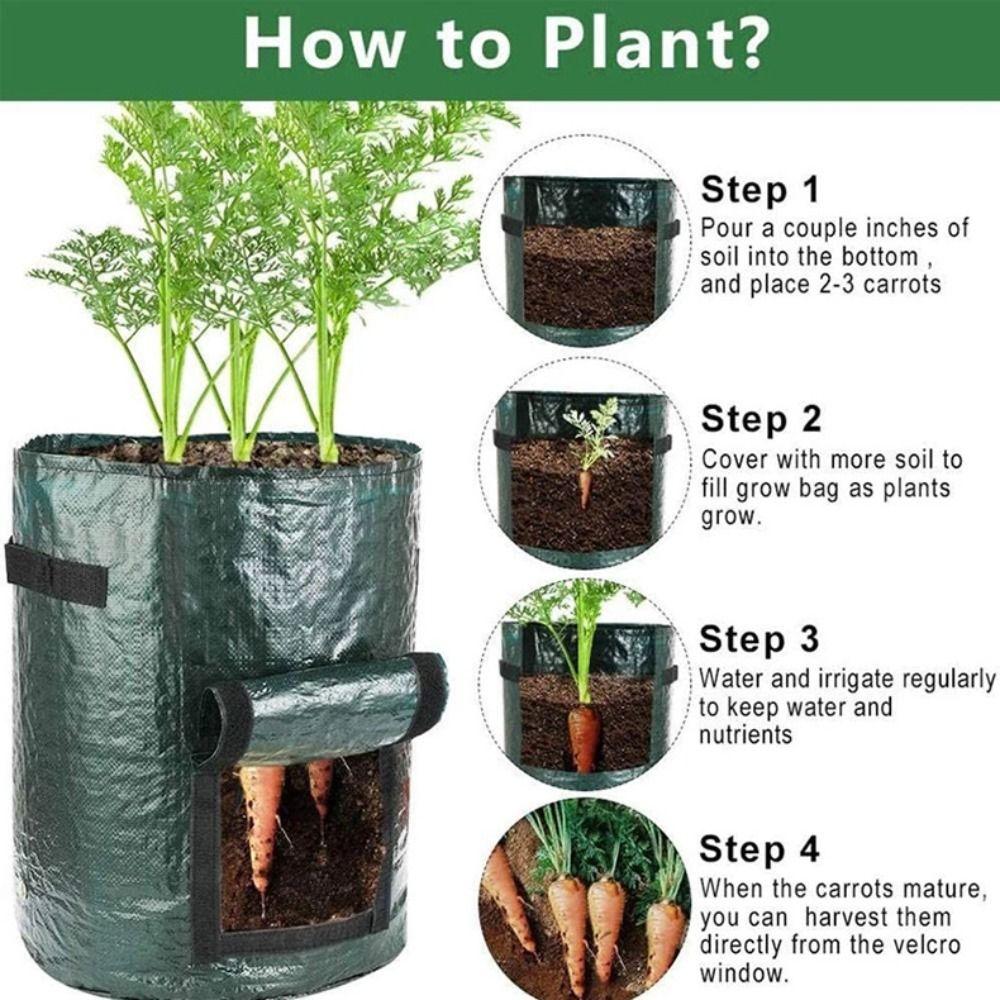 How to Plant?

Step 1
Pour a couple inches of soil into the bottom , and place 2-3 carrots

Step 2
Cover with more soil to fill grow bag as plants grow.

Step 3
Water and irrigate regularly to keep water and nutrients

Step 4
When the carrots mature, you can harvest them directly from the velcro window.