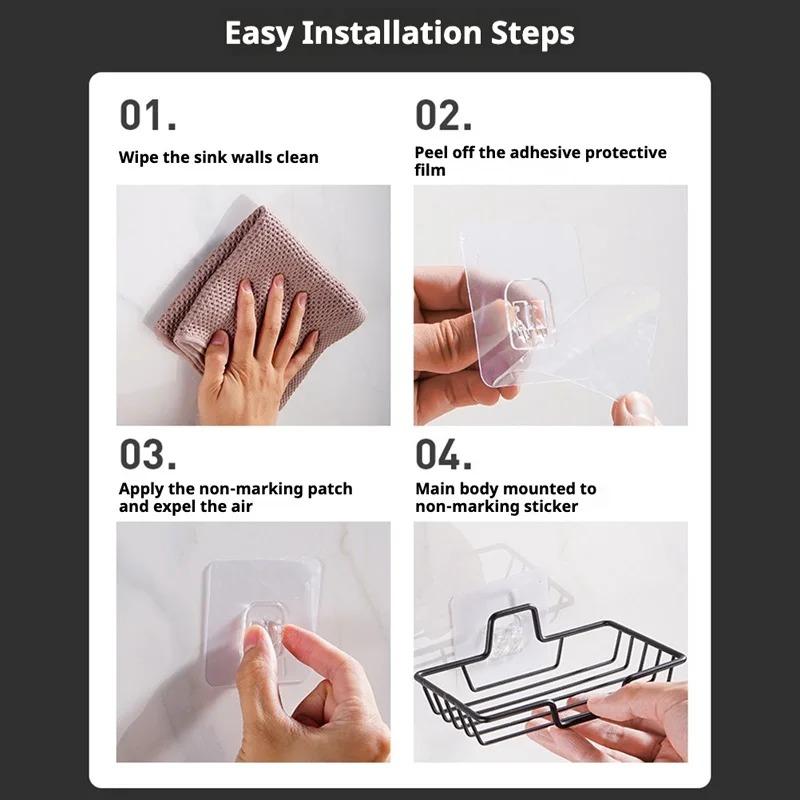 Easy Installation Steps

01.

Wipe the sink walls clean

02.

Peel off the adhesive protective film

03.

Apply the non-marking patch and expel the air

04.

Main body mounted to non-marking sticker