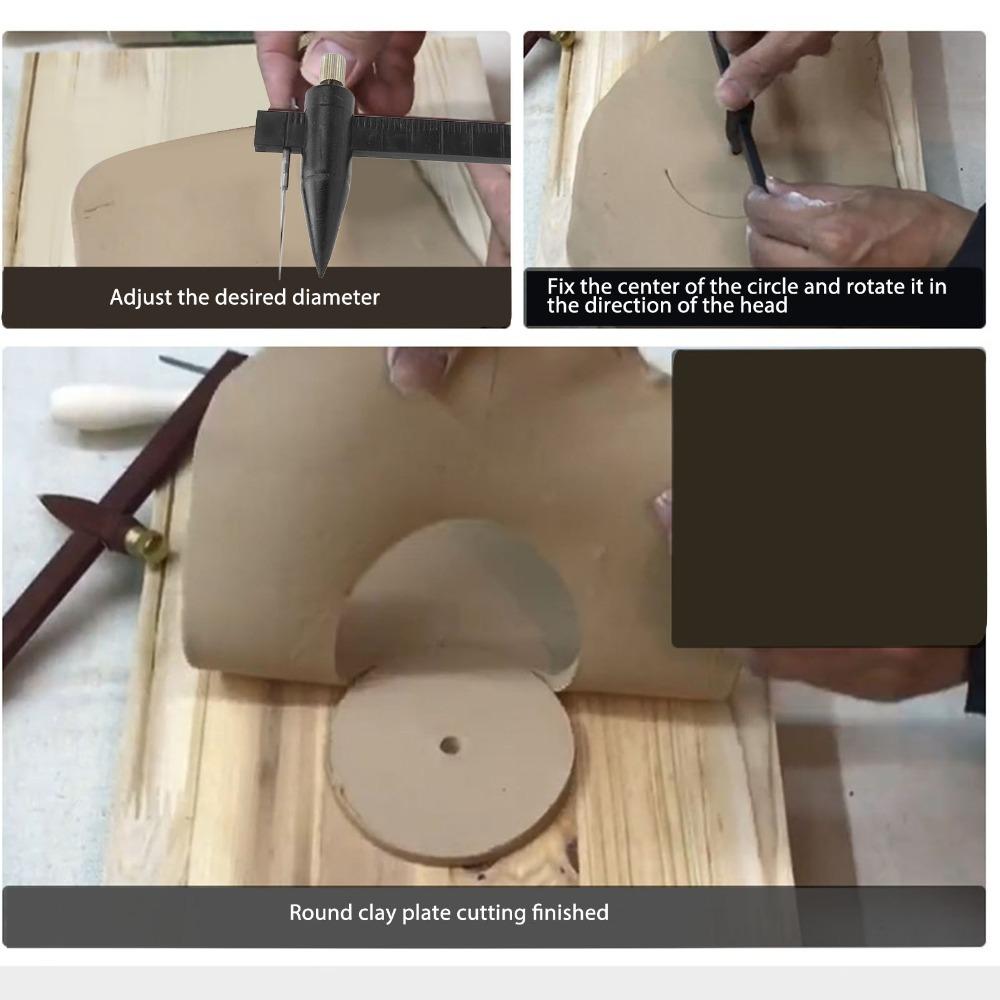 Adjust the desired diameter

Fix the center of the circle and rotate it in the direction of the head

Round clay plate cutting finished