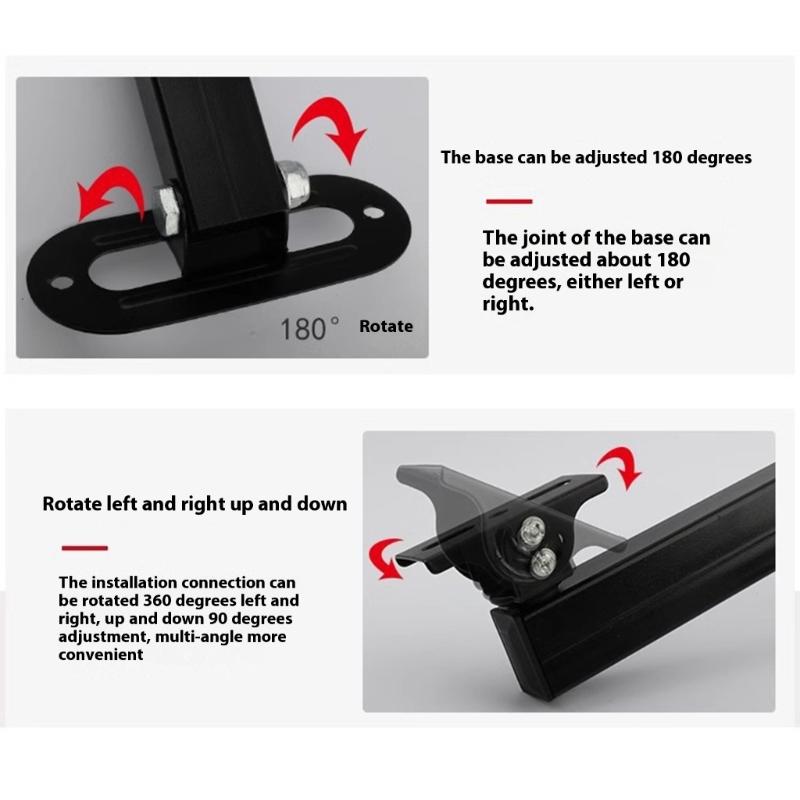 180° Rotate

The base can be adjusted 180 degrees

The joint of the base can be adjusted about 180 degrees, either left or right.

Rotate left and right up and down

The installation connection can be rotated 360 degrees left and right, up and down 90 degrees adjustment, multi-angle more convenient