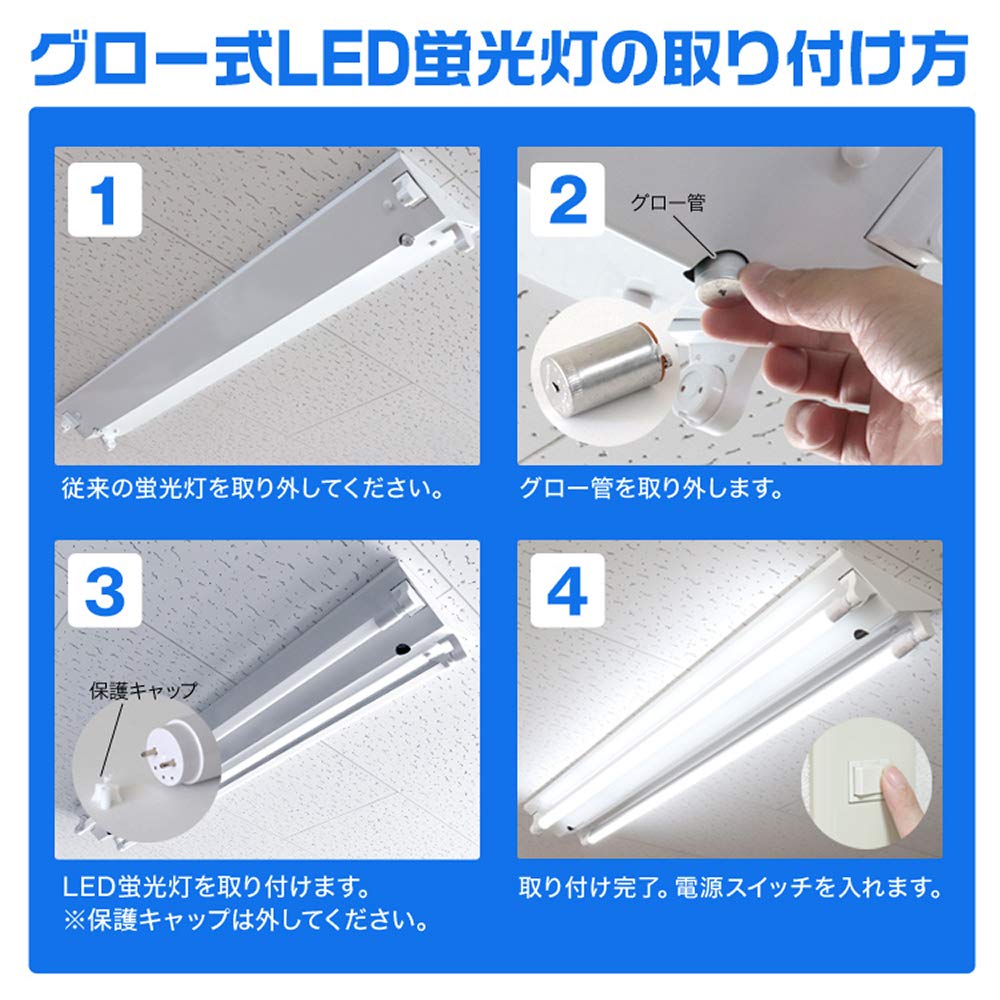 グロー式LED蛍光灯の取り付け方

1

従来の蛍光灯を取り外してください。

2

グロー管

グロー管を取り外します。

3

保護キャップ

LED蛍光灯を取り付けます。
※保護キャップは外してください。

4

取り付け完了。電源スイッチを入れます。