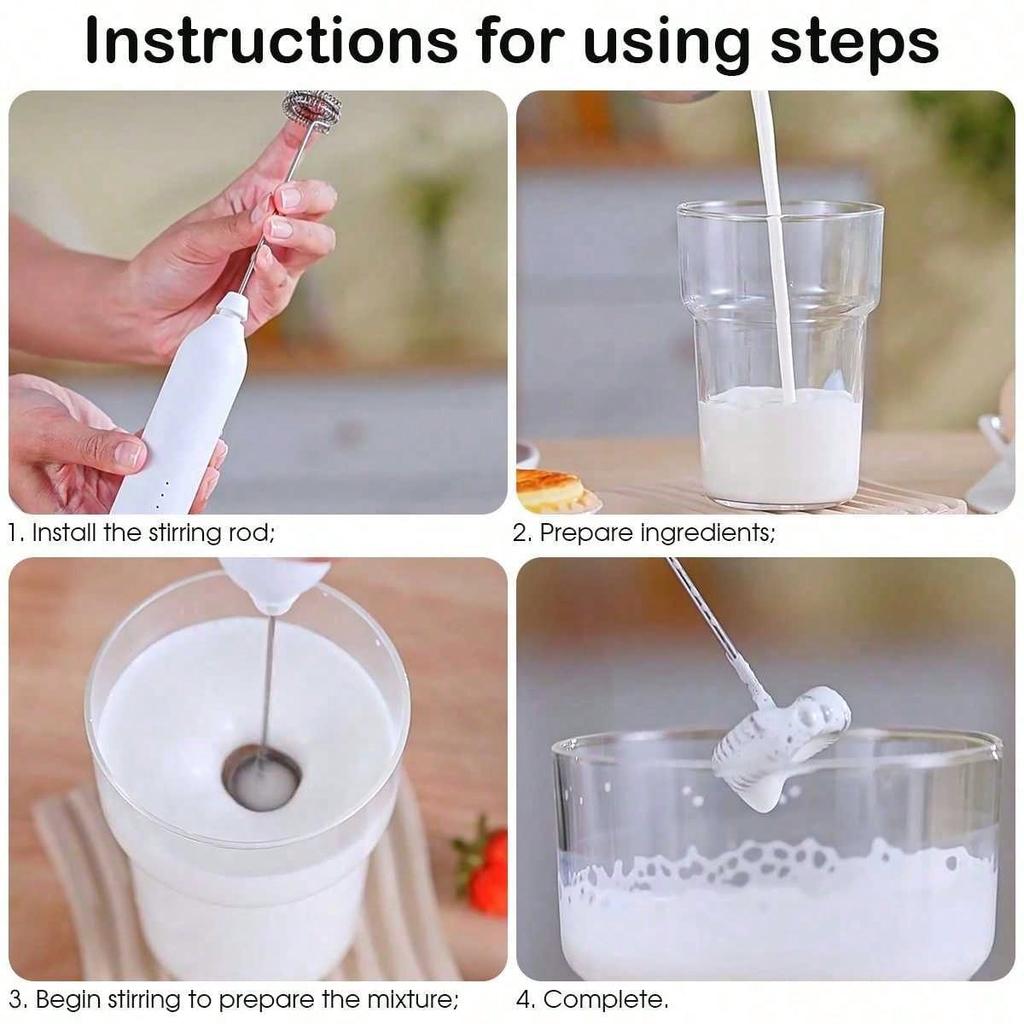 Instructions for using steps

1. Install the stirring rod;

2. Prepare ingredients;

3. Begin stirring to prepare the mixture;

4. Complete.