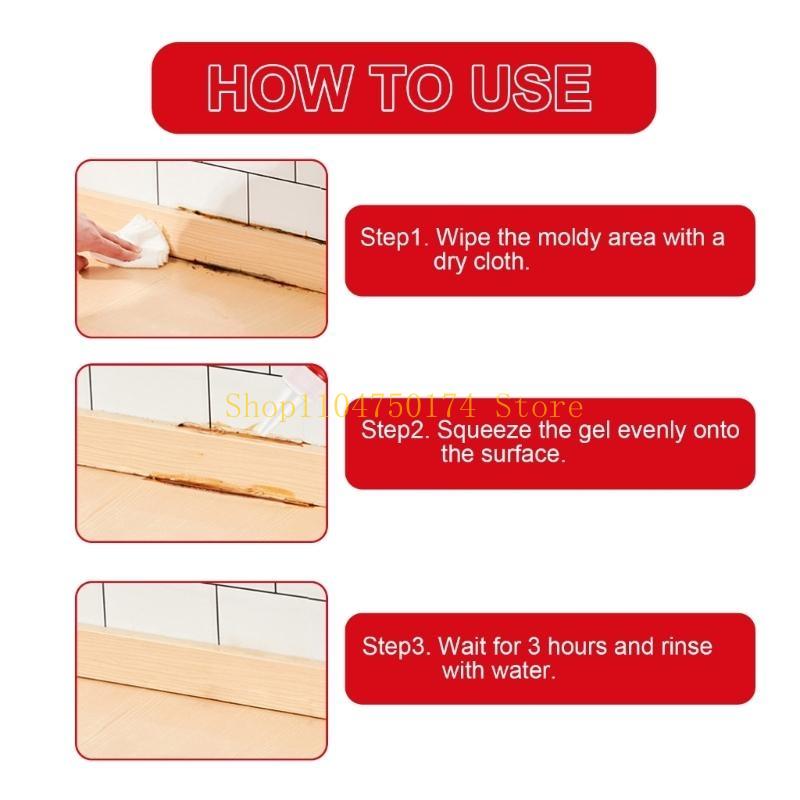 HOW TO USE

Step1. Wipe the moldy area with a dry cloth.

Shop1104750174 Store

Step2. Squeeze the gel evenly onto the surface.

Step3. Wait for 3 hours and rinse with water.