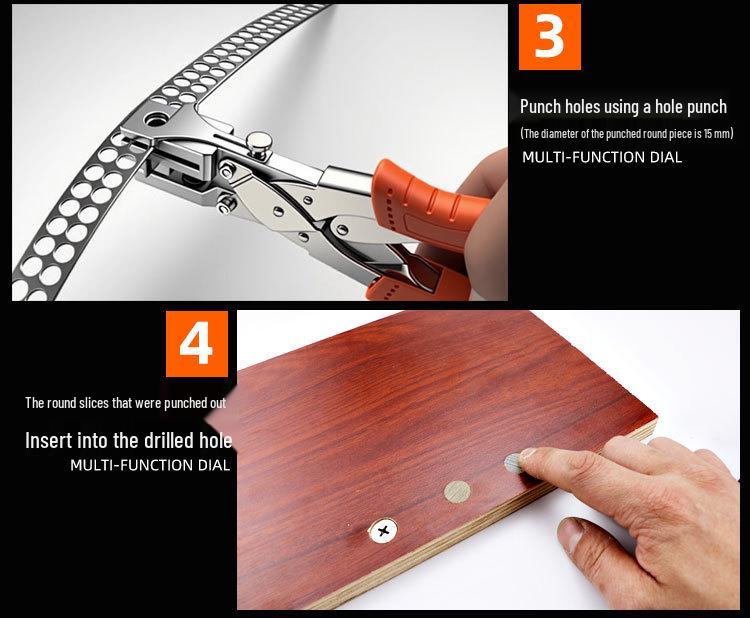 3

Punch holes using a hole punch

(The diameter of the punched round piece is 15 mm)

MULTI-FUNCTION DIAL

4

The round slices that were punched out

Insert into the drilled hole

MULTI-FUNCTION DIAL