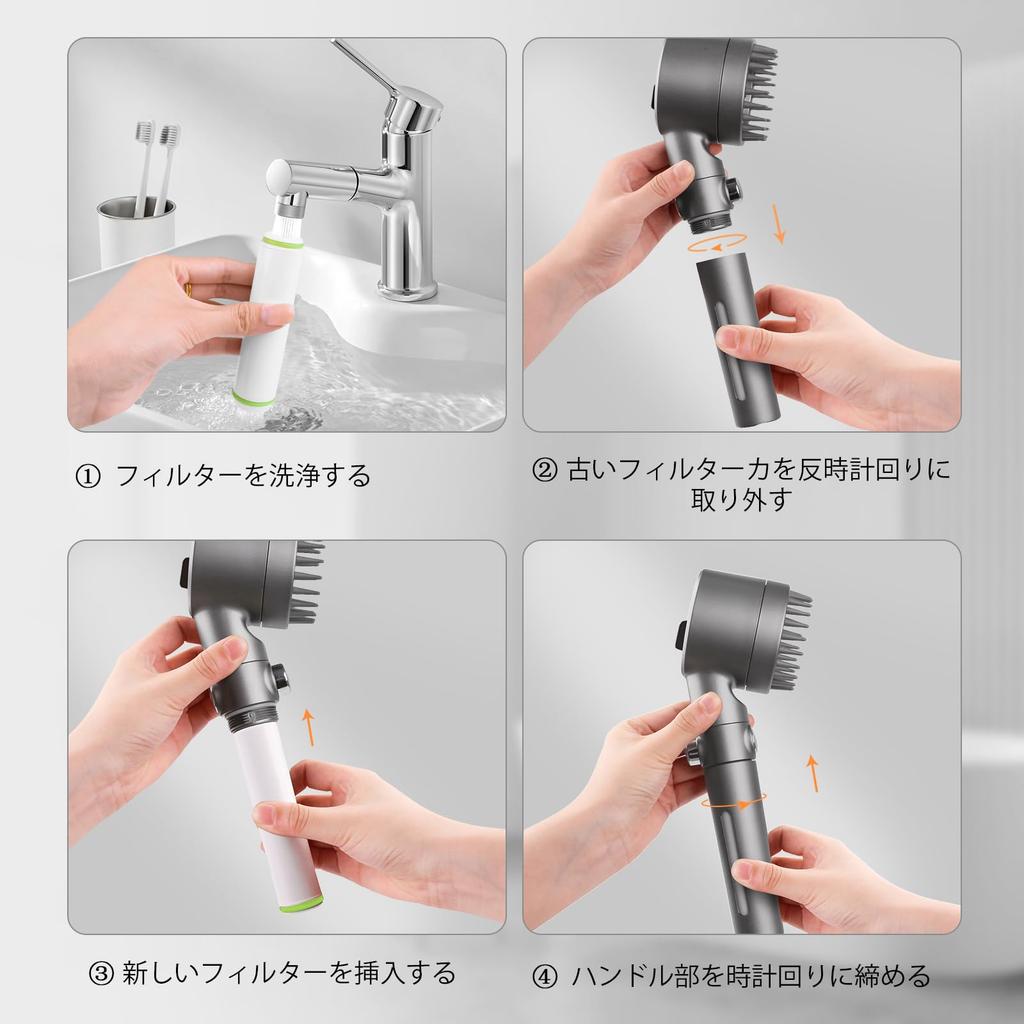 ① フィルターを洗浄する

② 古いフィルターカを反時計回りに取り外す

③ 新しいフィルターを挿入する

④ ハンドル部を時計回りに締める