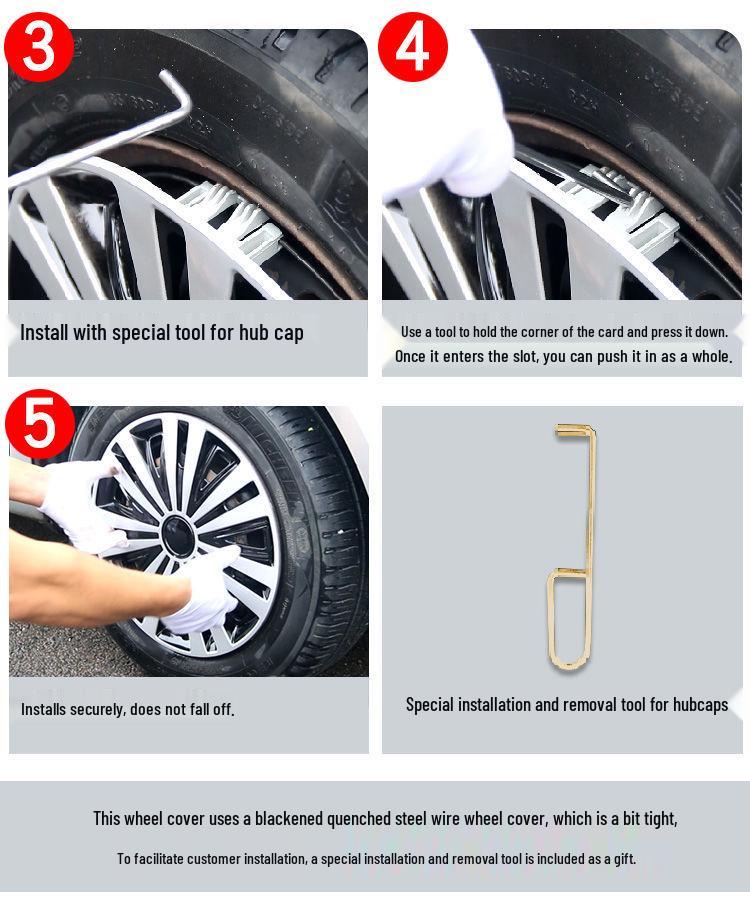 3

Install with special tool for hub cap

4

Use a tool to hold the corner of the card and press it down. Once it enters the slot, you can push it in as a whole.

5

Installs securely, does not fall off.

Special installation and removal tool for hubcaps

This wheel cover uses a blackened quenched steel wire wheel cover, which is a bit tight,

To facilitate customer installation, a special installation and removal tool is included as a gift.