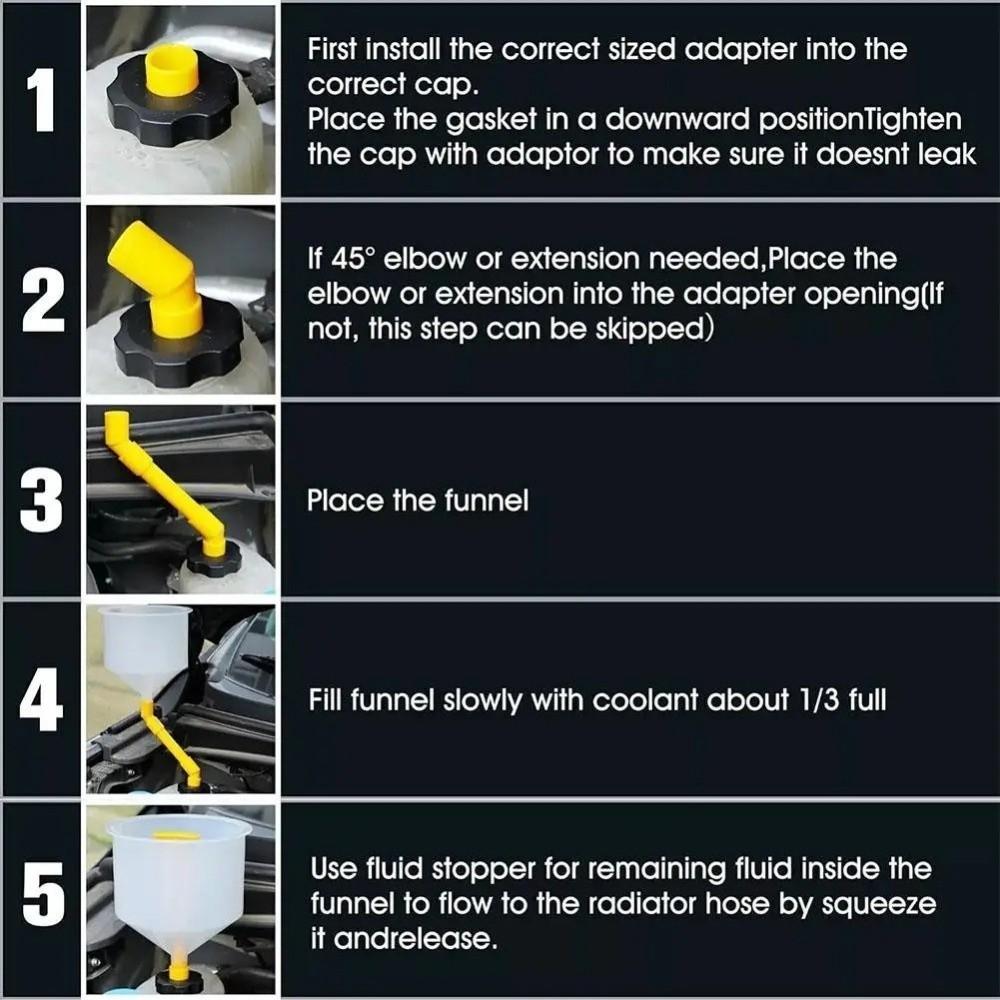 1

First install the correct sized adapter into the correct cap.
Place the gasket in a downward positionTighten the cap with adaptor to make sure it doesnt leak

2

If 45° elbow or extension needed,Place the elbow or extension into the adapter opening(If not, this step can be skipped)

3

Place the funnel

4

Fill funnel slowly with coolant about 1/3 full

5

Use fluid stopper for remaining fluid inside the funnel to flow to the radiator hose by squeeze it andrelease.