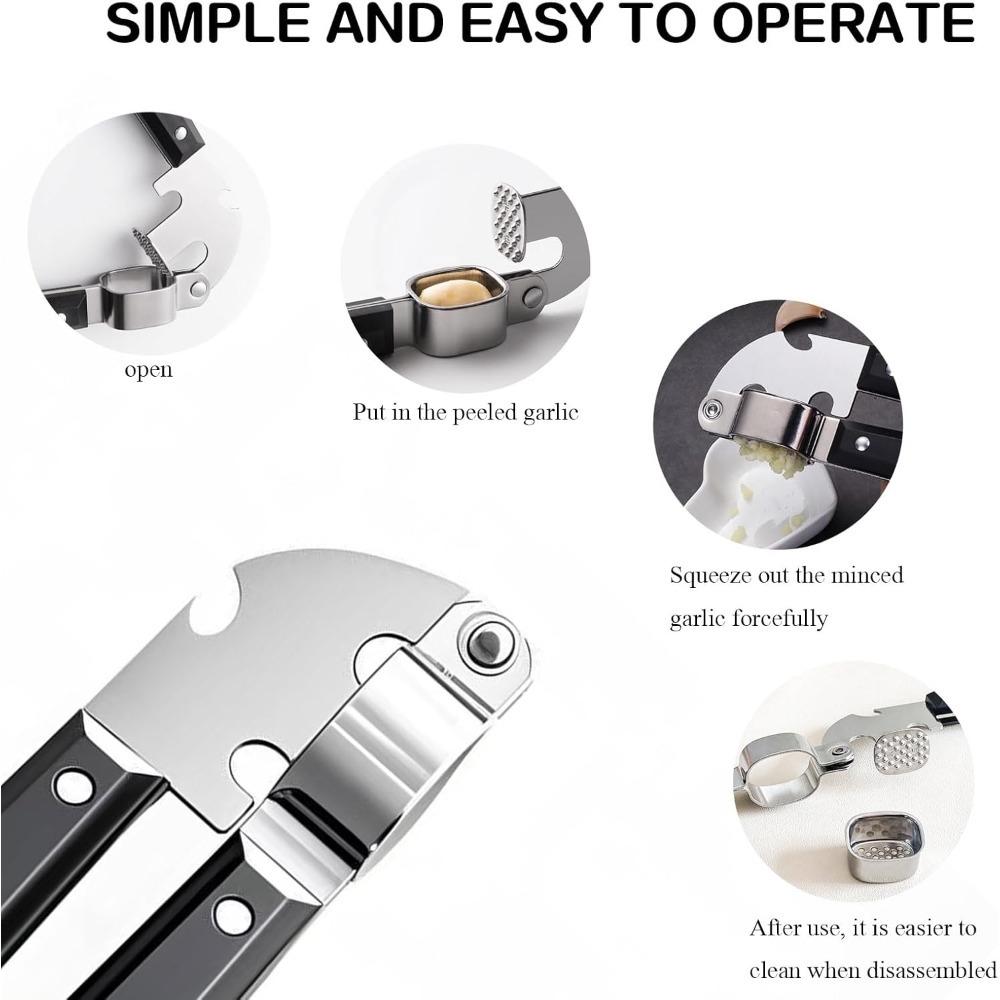 SIMPLE AND EASY TO OPERATE

open

Put in the peeled garlic

Squeeze out the minced garlic forcefully

After use, it is easier to clean when disassembled