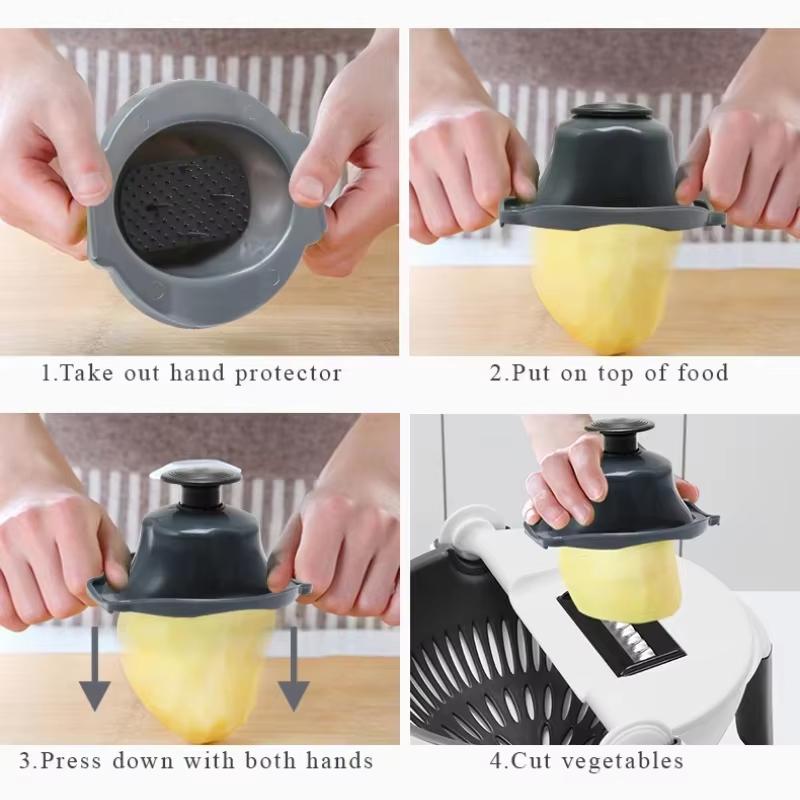 1.Take out hand protector

2.Put on top of food

3.Press down with both hands

4.Cut vegetables