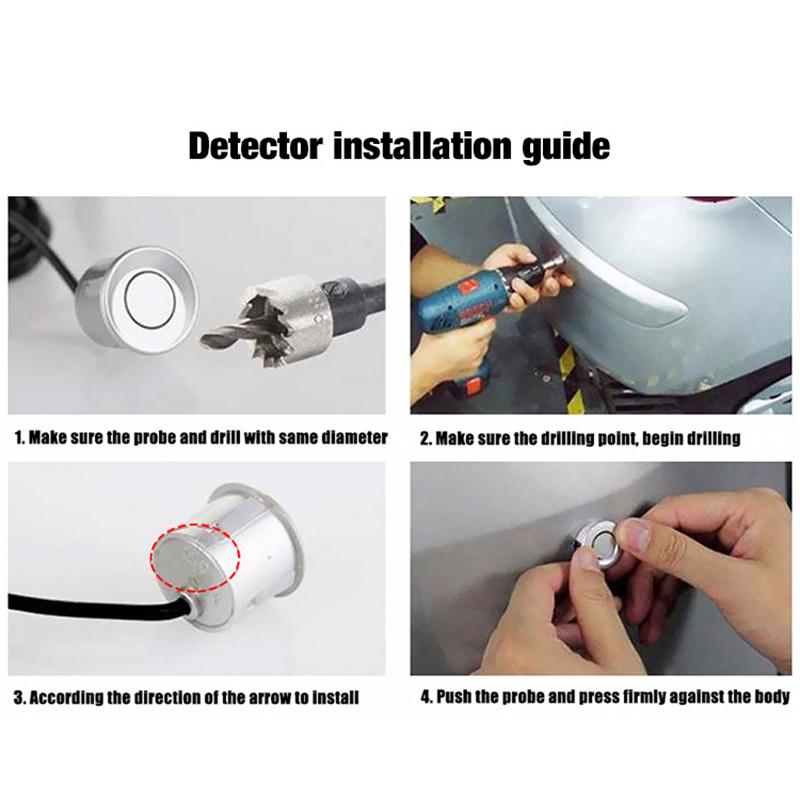 Detector installation guide

1. Make sure the probe and drill with same diameter

2. Make sure the drilling point, begin drilling

3. According the direction of the arrow to install

4. Push the probe and press firmly against the body